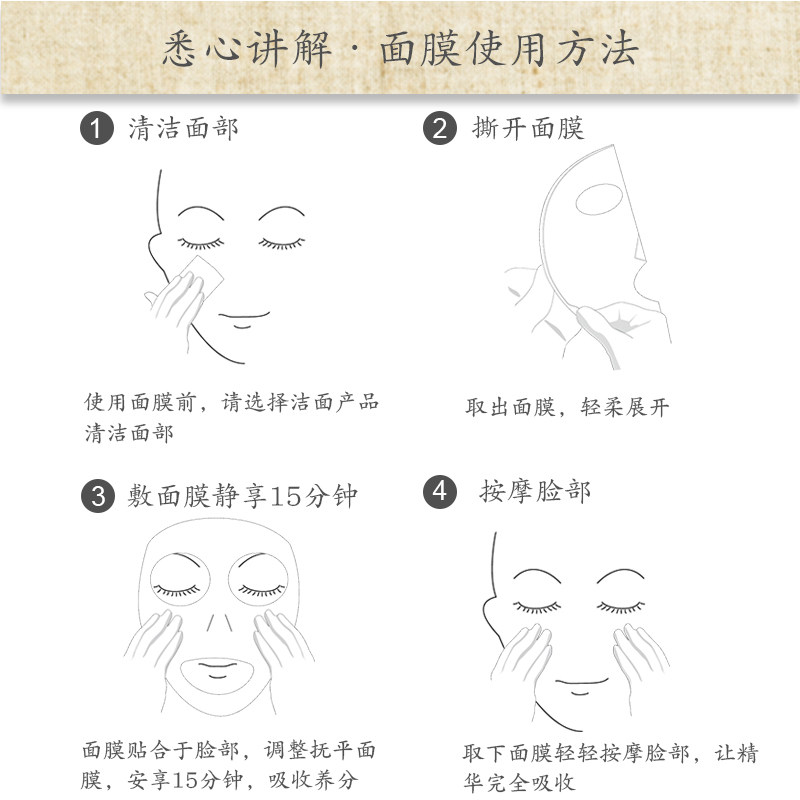 悉心讲解 · 面膜使用方法

1 清洁面部

使用面膜前，请选择洁面产品清洁面部

2 撕开面膜

取出面膜，轻柔展开

3 敷面膜静享15分钟

面膜贴合于脸部，调整抚平面膜，安享15分钟，吸收养分

4 按摩脸部

取下面膜轻轻按摩脸部，让精华完全吸收