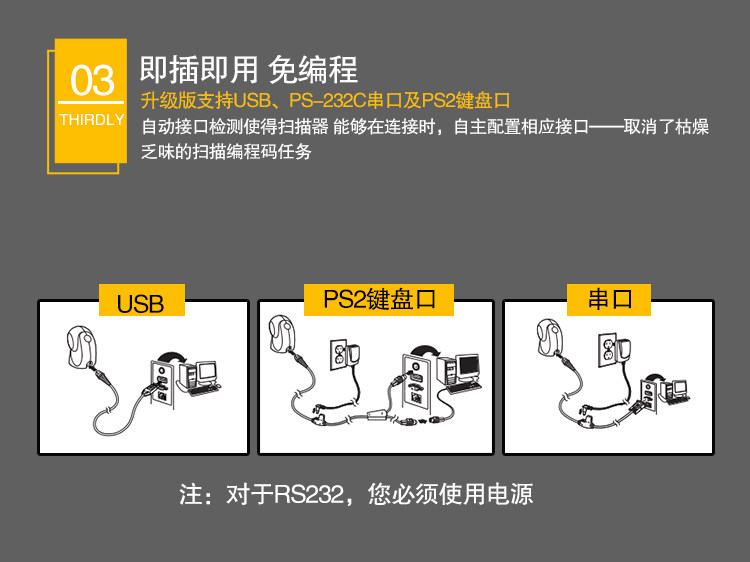 03
THIRDLY

即插即用 免编程

升级版支持USB、PS-232C串口及PS2键盘口

自动接口检测使得扫描器 能够在连接时，自主配置相应接口——取消了枯燥乏味的扫描编程码任务

USB

PS2键盘口

串口

注：对于RS232，您必须使用电源