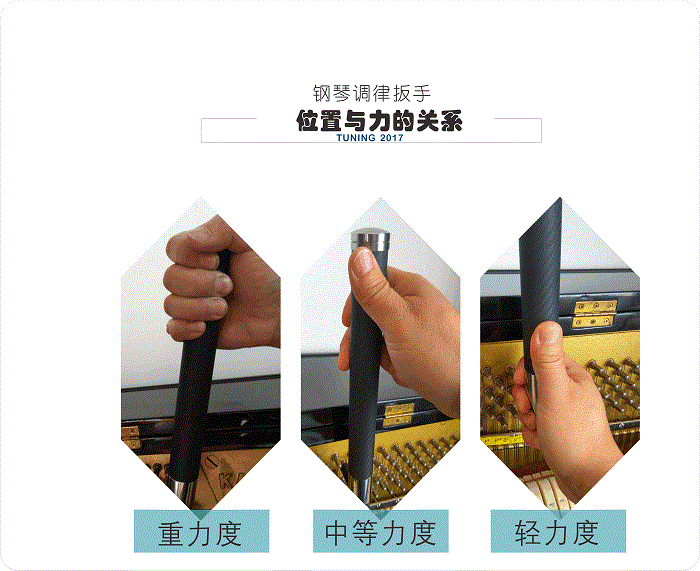 钢琴调律扳手
位置与力的关系
TUNING 2017

重力度

中等力度

轻力度