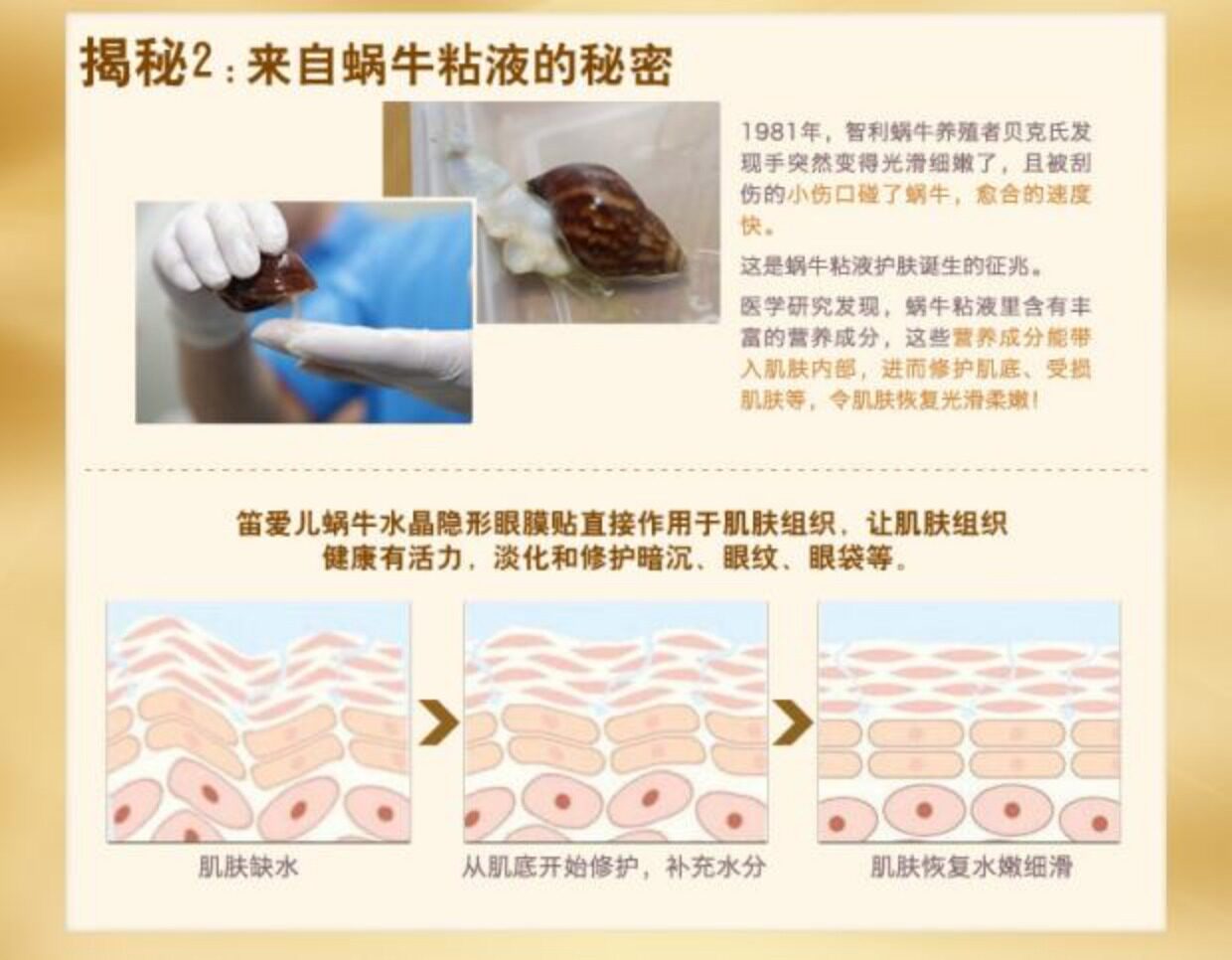 揭秘2：来自蜗牛粘液的秘密

1981年，智利蜗牛养殖者贝克氏发现手突然变得光滑细嫩了，且被刮伤的小伤口碰了蜗牛，愈合的速度快。

这是蜗牛粘液护肤诞生的征兆。

医学研究发现，蜗牛粘液里含有丰富的营养成分，这些营养成分能带入肌肤内部，进而修护肌底、受损肌肤等，令肌肤恢复光滑柔嫩！

笛爱儿蜗牛水晶隐形眼膜贴直接作用于肌肤组织，让肌肤组织健康有活力，淡化和修护暗沉、眼纹、眼袋等。

肌肤缺水

从肌底开始修护，补充水分

肌肤恢复水嫩细滑