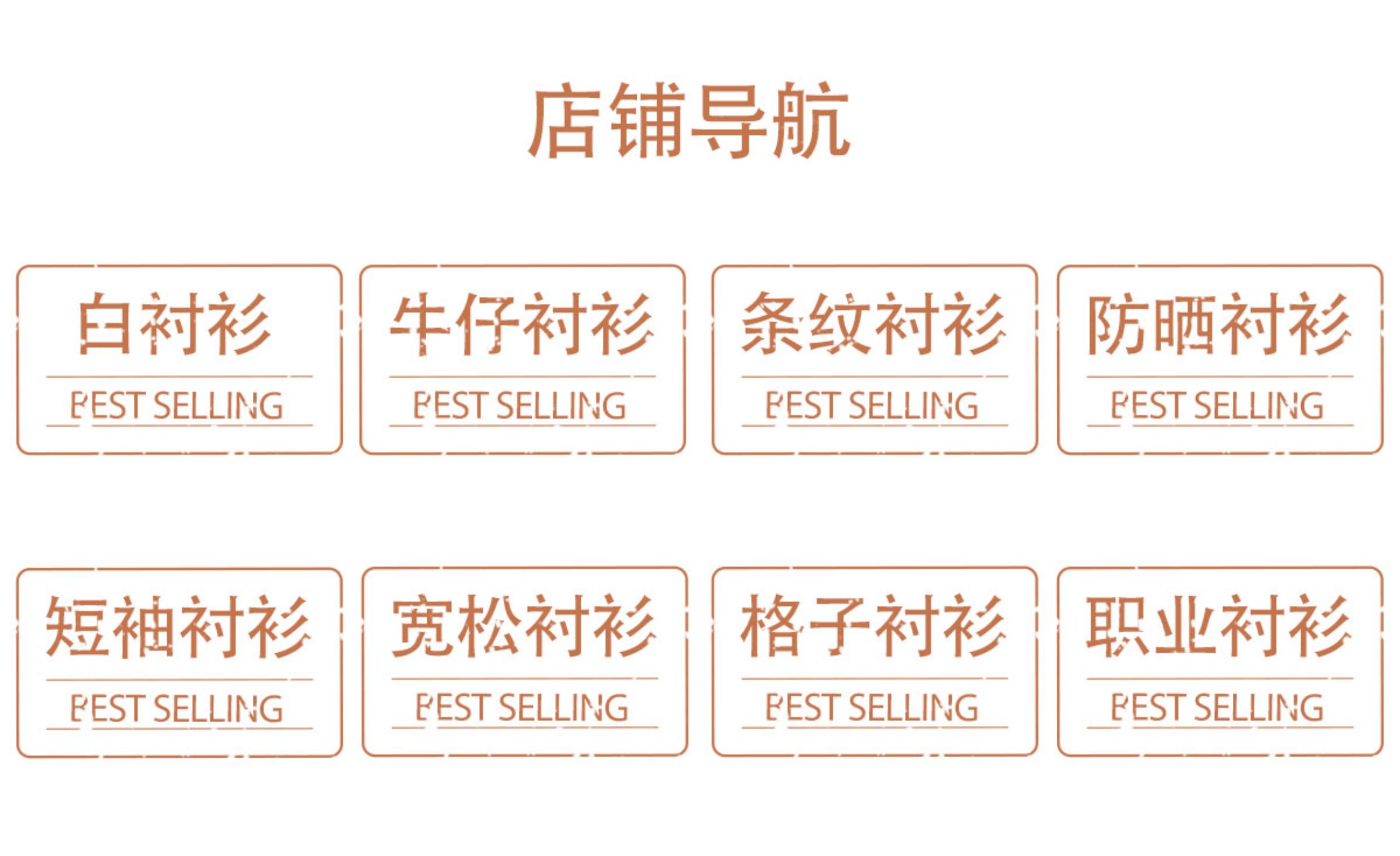 店铺导航

白衬衫

BEST SELLING

牛仔衬衫

BEST SELLING

条纹衬衫

BEST SELLING

防晒衬衫

BEST SELLING

短袖衬衫

BEST SELLING

宽松衬衫

BEST SELLING

格子衬衫

BEST SELLING

职业衬衫

BEST SELLING