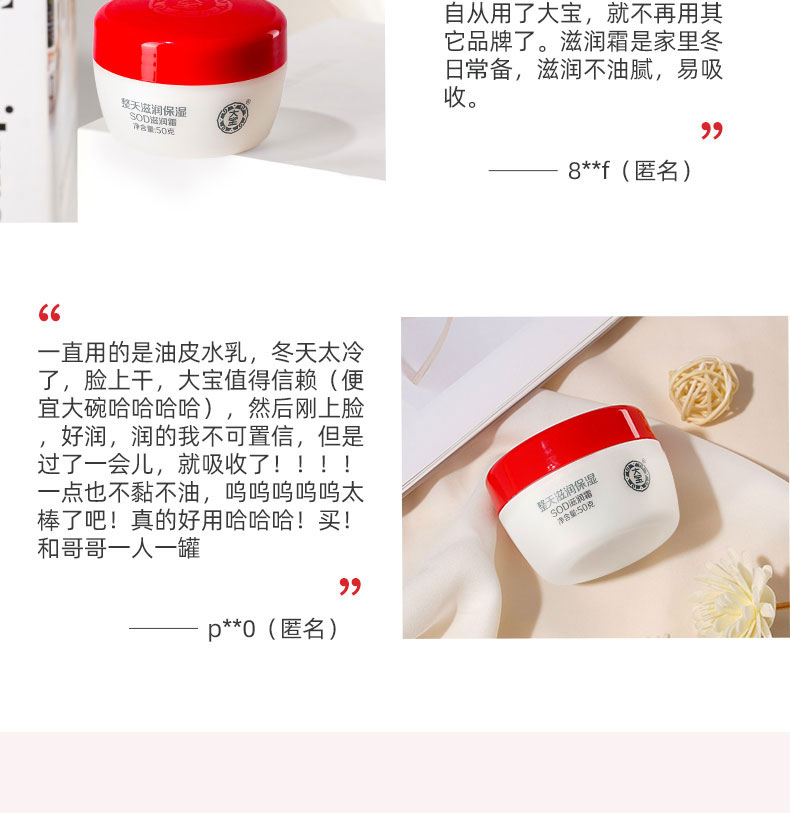 整天滋润保湿
SOD滋润霜
净含量:50克

大宝

自从用了大宝，就不再用其它品牌了。滋润霜是家里冬日常备，滋润不油腻，易吸收。

”

—— 8**f（匿名）

“

一直用的是油皮水乳，冬天太冷了，脸上干，大宝值得信赖（便宜大碗哈哈哈哈），然后刚上脸，好润，润的我不可置信，但是过了一会儿，就吸收了！！！！一点也不黏不油，呜呜呜呜呜太棒了吧！真的好用哈哈哈！买！和哥哥一人一罐

”

—— p**0（匿名）

整天滋润保湿
SOD滋润霜
净含量:50克

大宝