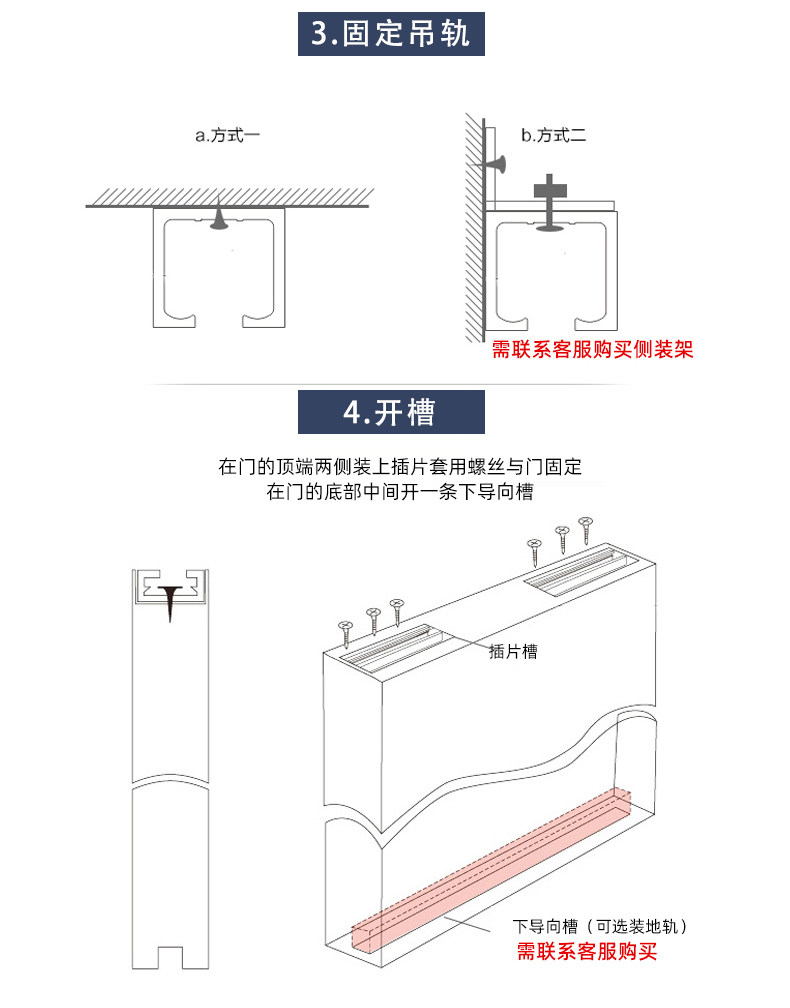 3.固定吊轨

a.方式一

b.方式二

需联系客服购买侧装架

4.开槽

在门的顶端两侧装上插片套用螺丝与门固定
在门的底部中间开一条下导向槽

插片槽

下导向槽（可选装地轨）
需联系客服购买