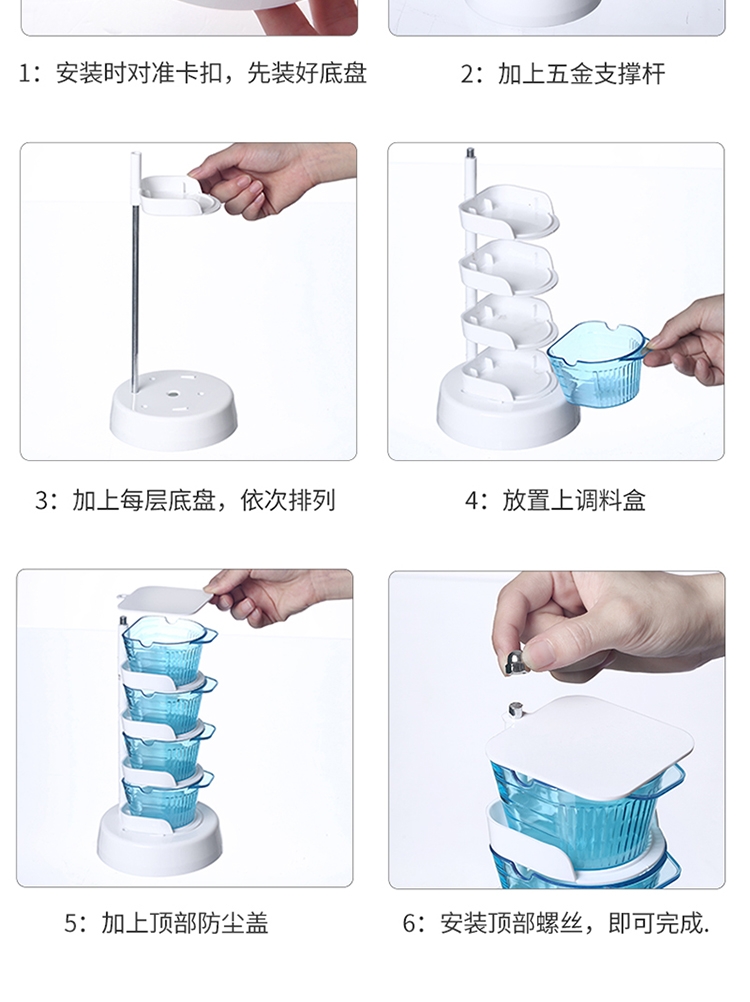 1：安装时对准卡扣，先装好底盘

2：加上五金支撑杆

3：加上每层底盘，依次排列

4：放置上调料盒

5：加上顶部防尘盖

6：安装顶部螺丝，即可完成.