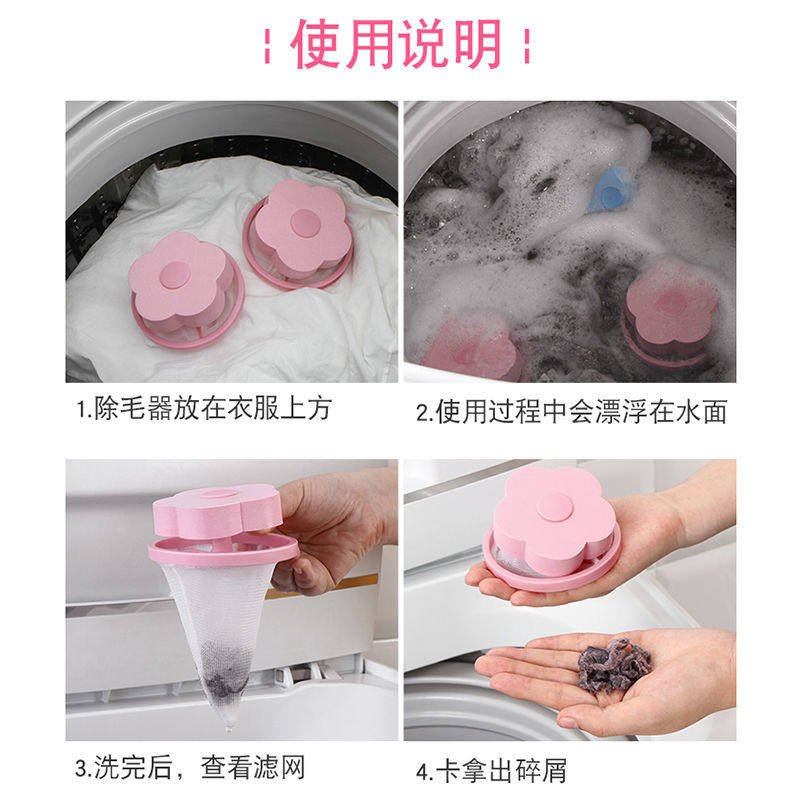 使用说明

1.除毛器放在衣服上方

2.使用过程中会漂浮在水面

3.洗完后，查看滤网

4.卡拿出碎屑