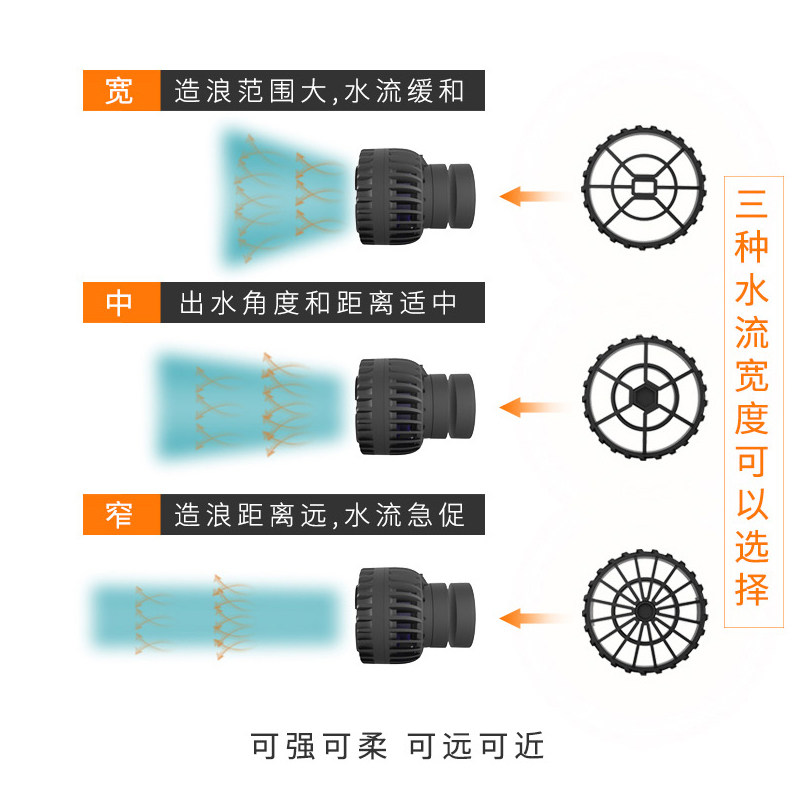 宽 造浪范围大,水流缓和

中 出水角度和距离适中

窄 造浪距离远,水流急促

三种水流宽度可以选择

可强可柔 可远可近