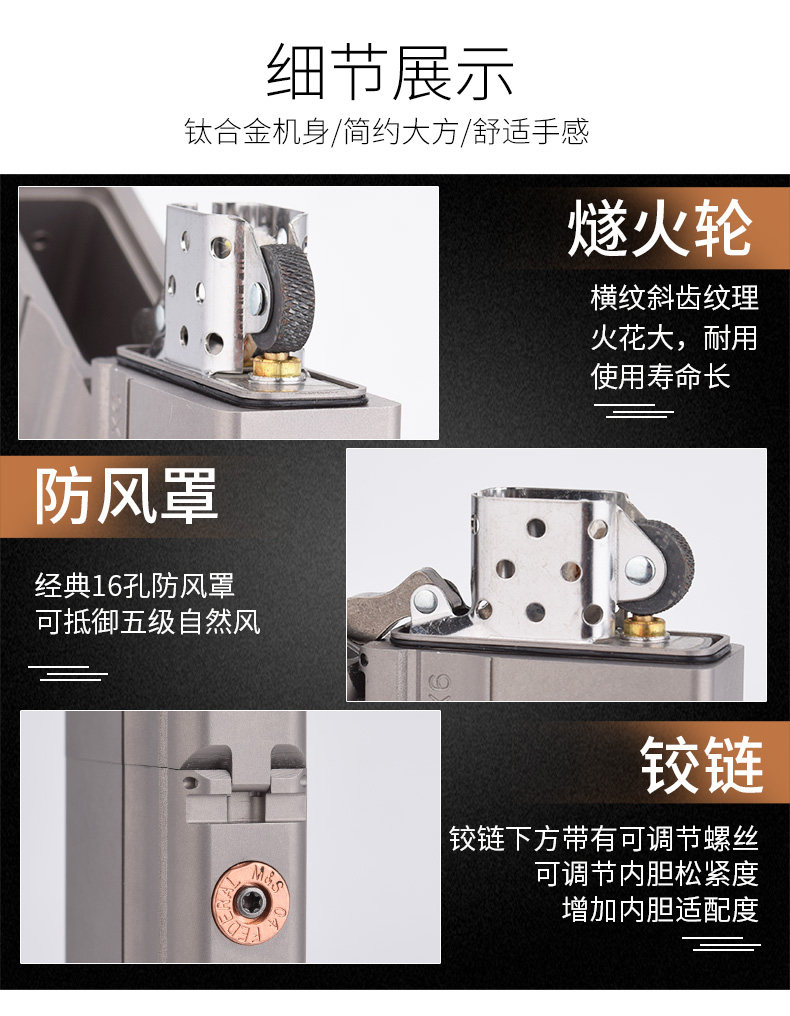 细节展示

钛合金机身/简约大方/舒适手感

燧火轮

横纹斜齿纹理
火花大，耐用
使用寿命长

防风罩

经典16孔防风罩
可抵御五级自然风

铰链

铰链下方带有可调节螺丝
可调节内胆松紧度
增加内胆适配度

FEDERAL M&S 04