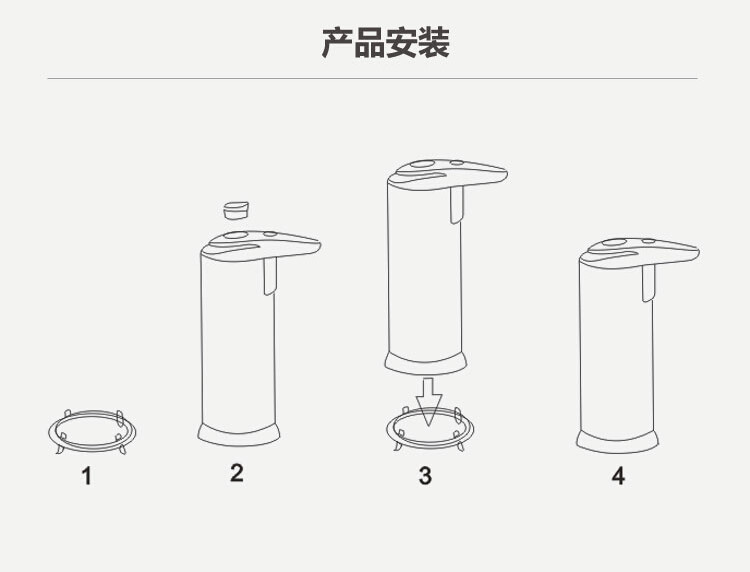 产品安装

1

2

3

4