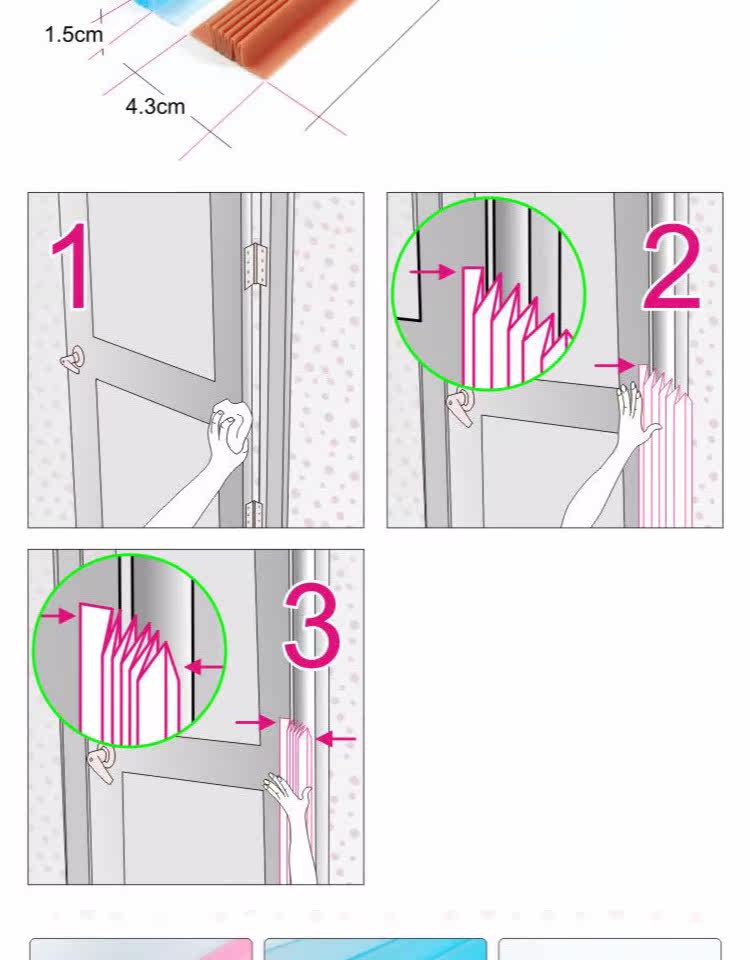 1.5cm

4.3cm

1

2

3