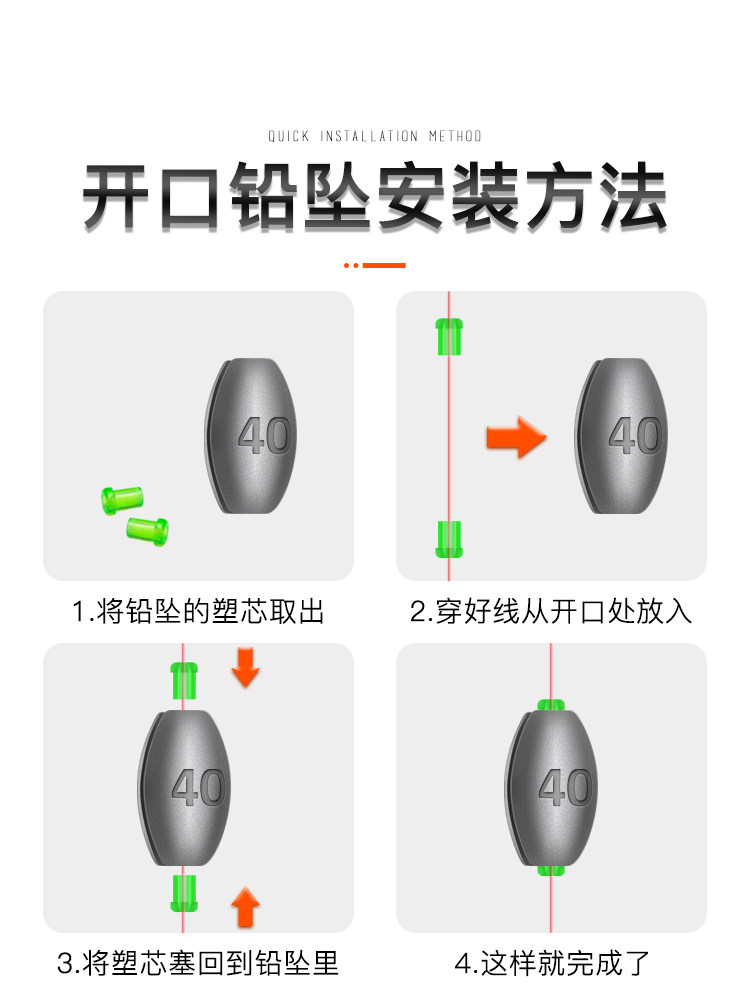 QUICK INSTALLATION METHOD

开口铅坠安装方法

40

1.将铅坠的塑芯取出

40

2.穿好线从开口处放入

40

3.将塑芯塞回到铅坠里

40

4.这样就完成了