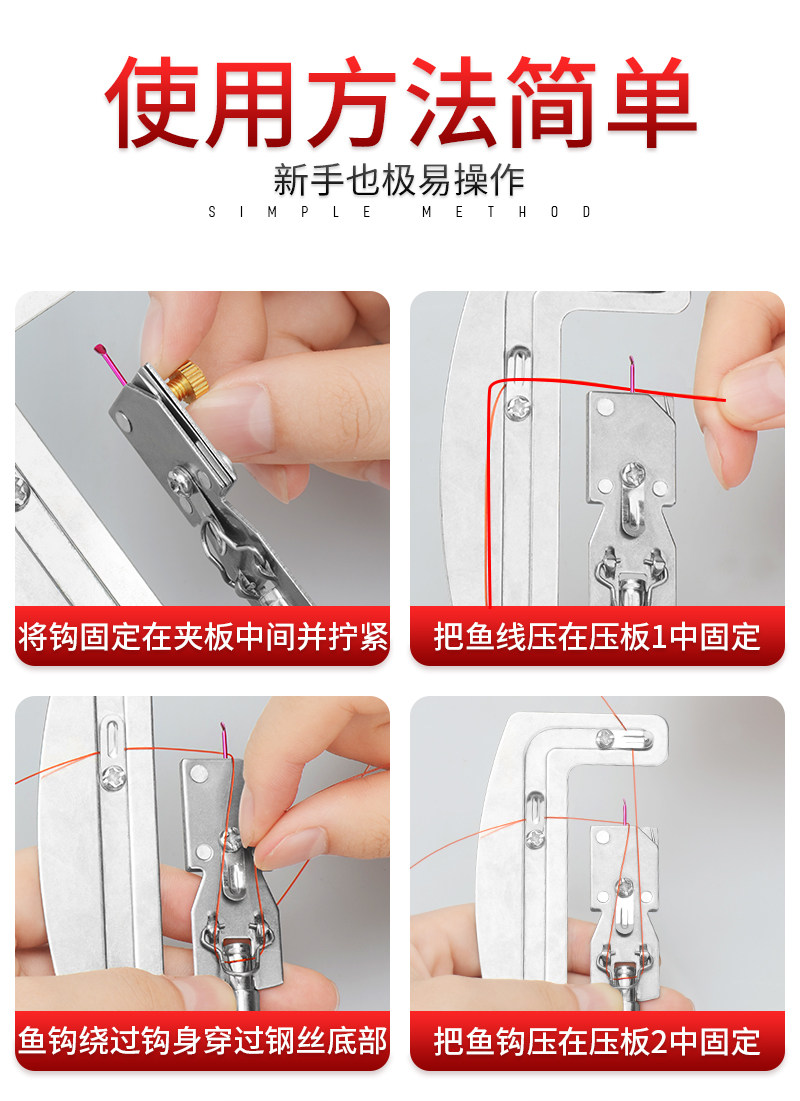 使用方法简单

新手也极易操作

SIMPLE METHOD

将钩固定在夹板中间并拧紧

把鱼线压在压板1中固定

鱼钩绕过钩身穿过钢丝底部

把鱼钩压在压板2中固定