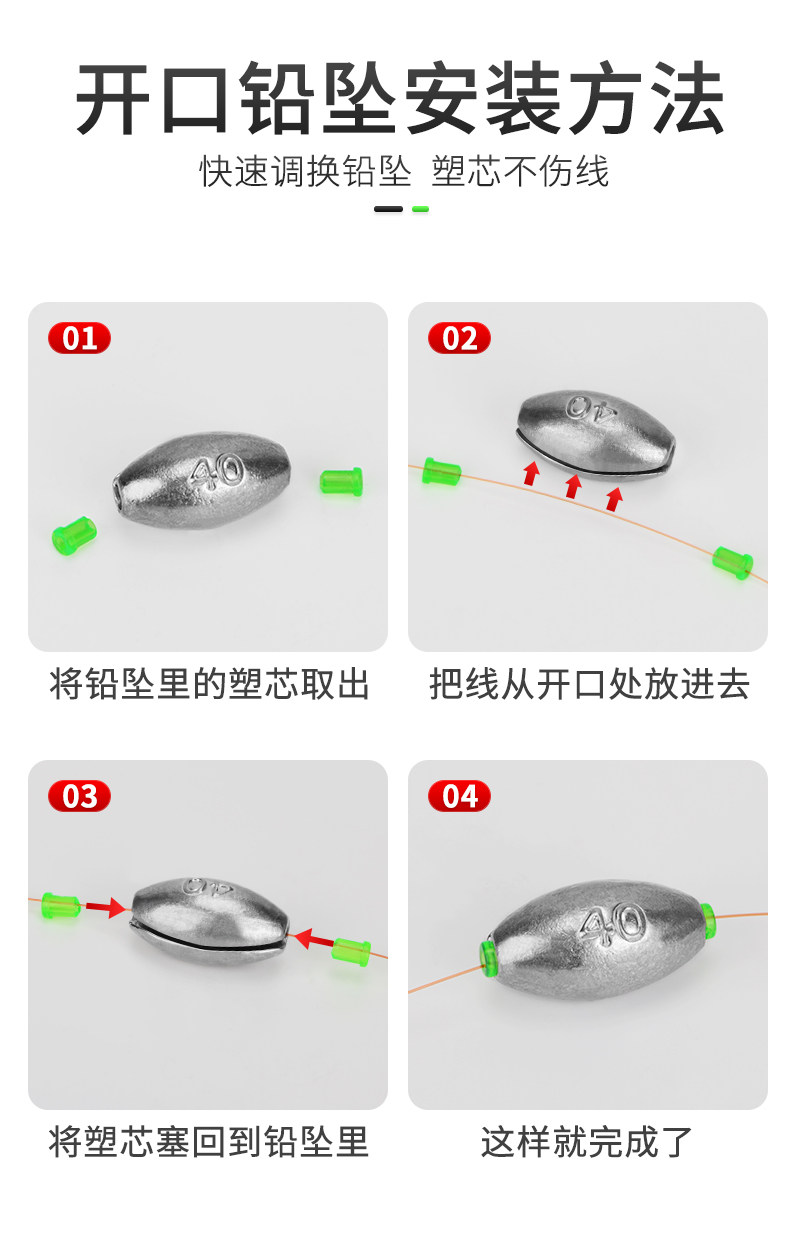 开口铅坠安装方法

快速调换铅坠 塑芯不伤线

01

40

将铅坠里的塑芯取出

02

40

把线从开口处放进去

03

40

将塑芯塞回到铅坠里

04

40

这样就完成了