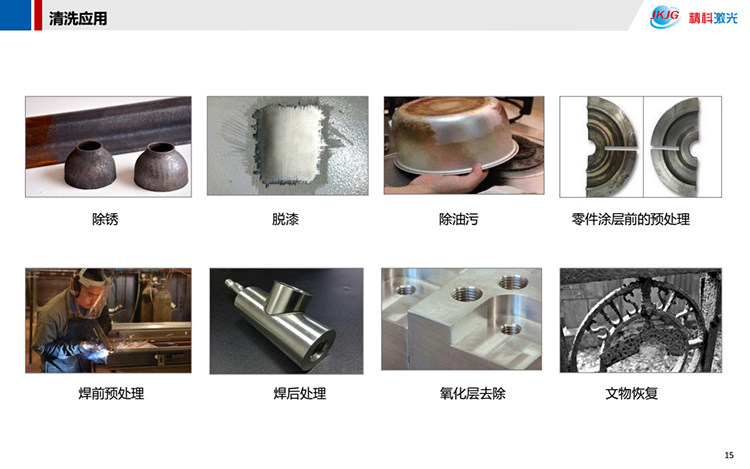 清洗应用

JKJG 精科激光

除锈

脱漆

除油污

零件涂层前的预处理

焊前预处理

焊后处理

氧化层去除

文物恢复

15