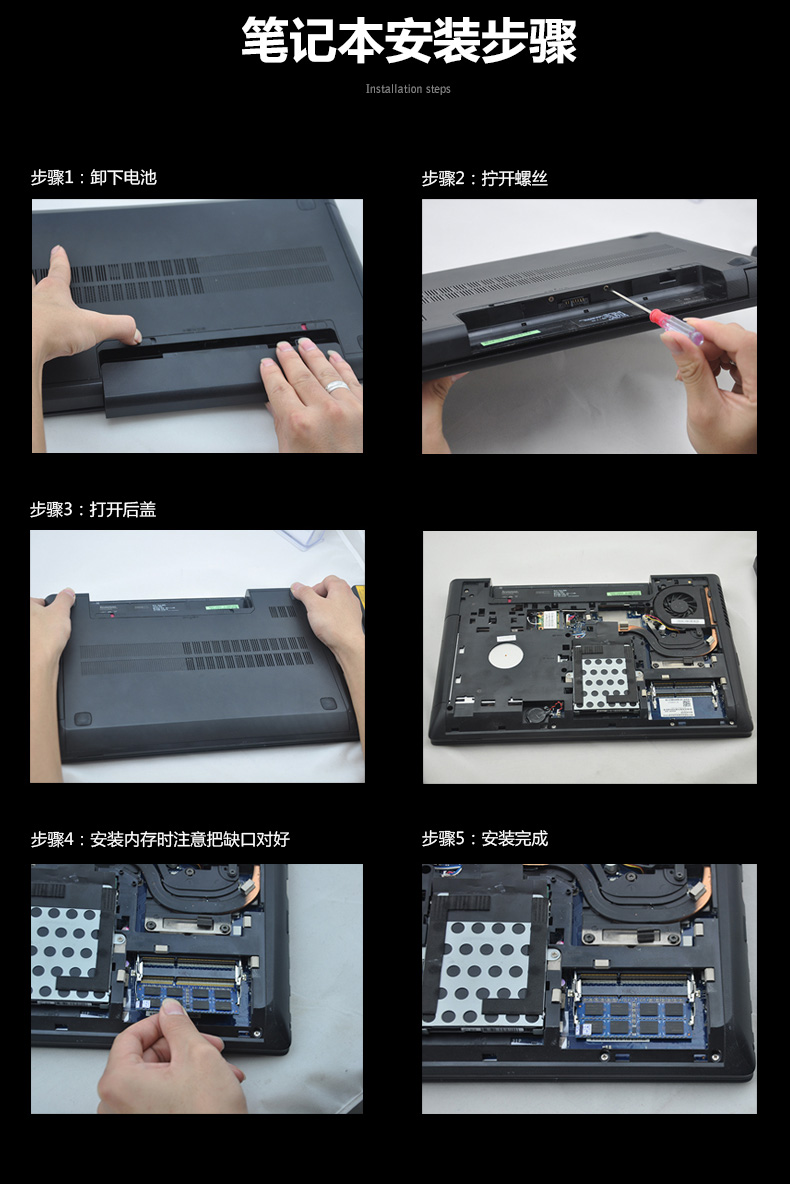 笔记本安装步骤

Installation steps

步骤1：卸下电池

步骤2：拧开螺丝

步骤3：打开后盖

步骤4：安装内存时注意把缺口对好

步骤5：安装完成