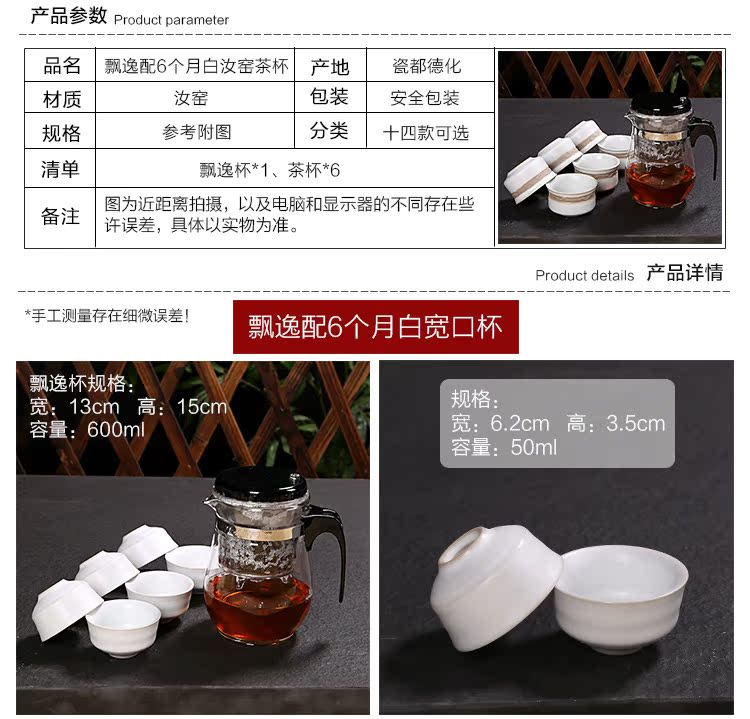 产品参数 Product parameter

| 品名 | 飘逸配6个月白汝窑茶杯 | 产地 | 瓷都德化 |
|---|---|---|---|
| 材质 | 汝窑 | 包装 | 安全包装 |
| 规格 | 参考附图 | 分类 | 十四款可选 |
| 清单 | 飘逸杯*1、茶杯*6 | | |
| 备注 | 图为近距离拍摄，以及电脑和显示器的不同存在些许误差，具体以实物为准。 | | |

Product details 产品详情

*手工测量存在细微误差!

飘逸配6个月白宽口杯

飘逸杯规格：
宽：13cm 高：15cm
容量：600ml

规格：
宽：6.2cm 高：3.5cm
容量：50ml