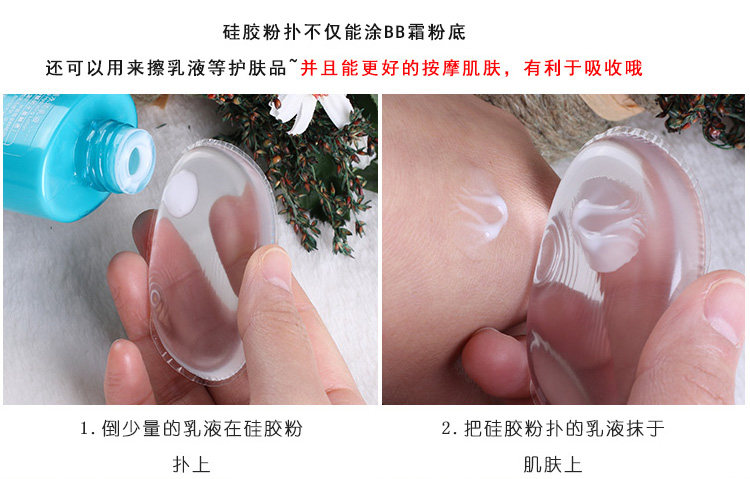 硅胶粉扑不仅能涂BB霜粉底

还可以用来擦乳液等护肤品~并且能更好的按摩肌肤，有利于吸收哦

1. 倒少量的乳液在硅胶粉扑上

2. 把硅胶粉扑的乳液抹于肌肤上