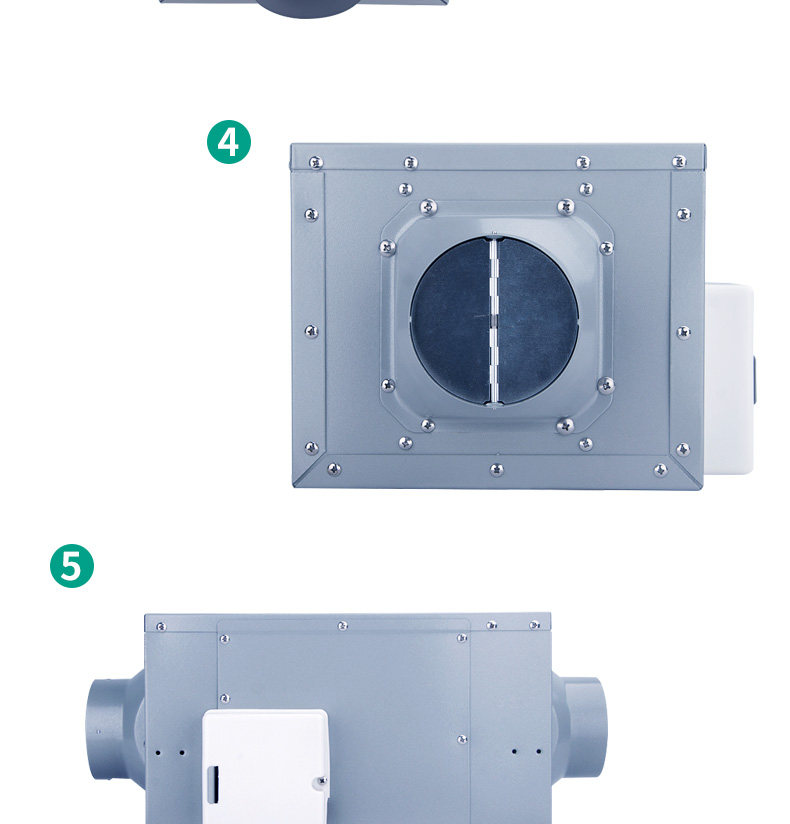 4

5