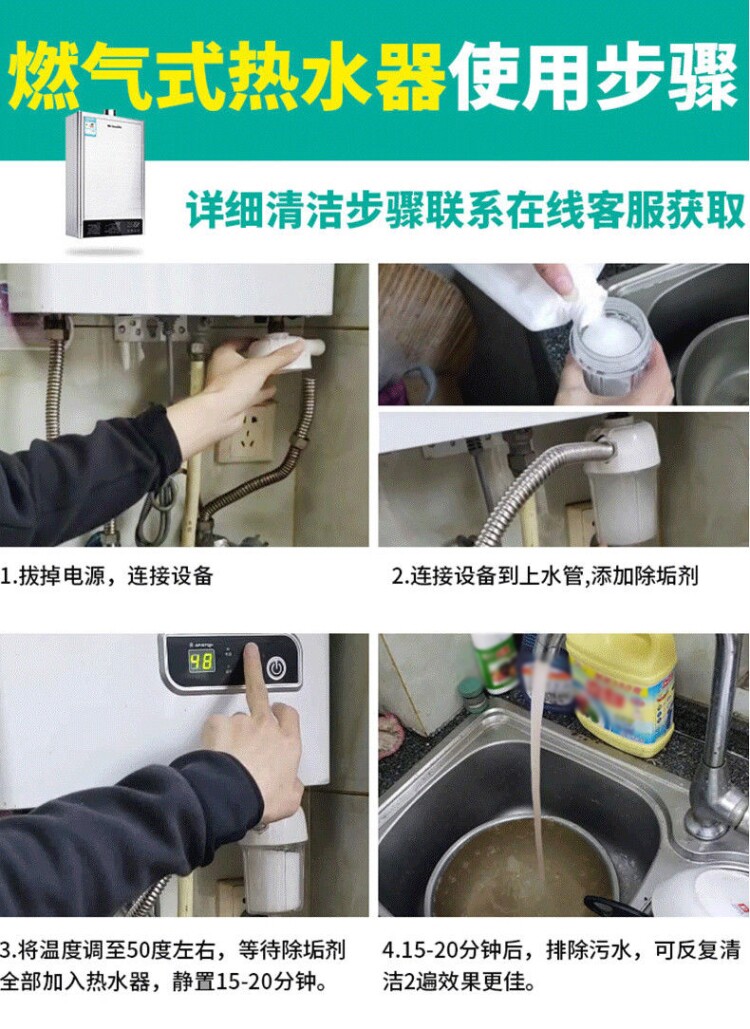 燃气式热水器使用步骤

详细清洁步骤联系在线客服获取

1.拔掉电源，连接设备

2.连接设备到上水管,添加除垢剂

48

3.将温度调至50度左右，等待除垢剂全部加入热水器，静置15-20分钟。

4.15-20分钟后，排除污水，可反复清洁2遍效果更佳。