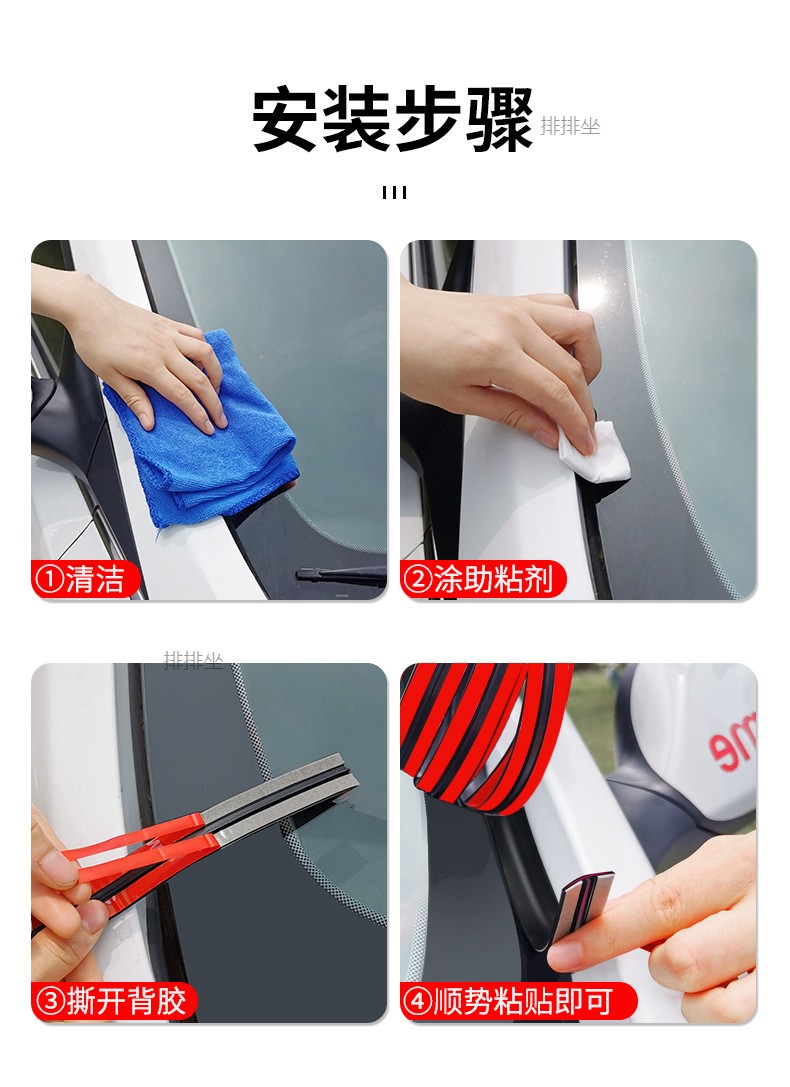 安装步骤 排排坐

①清洁

②涂助粘剂

排排坐

③撕开背胶

④顺势粘贴即可