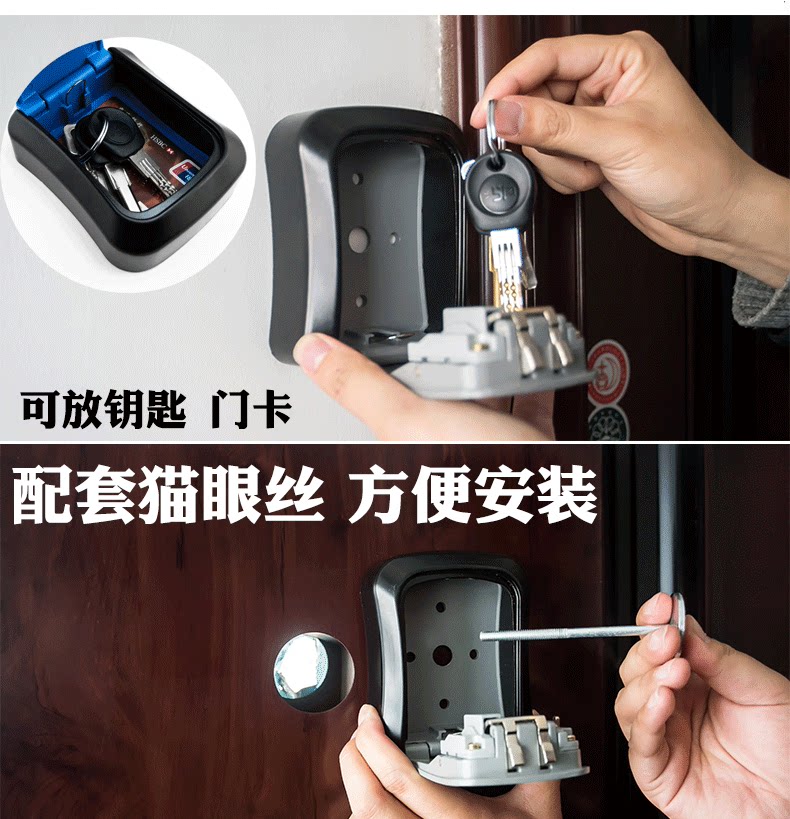 HSBC

可放钥匙 门卡

配套猫眼丝 方便安装