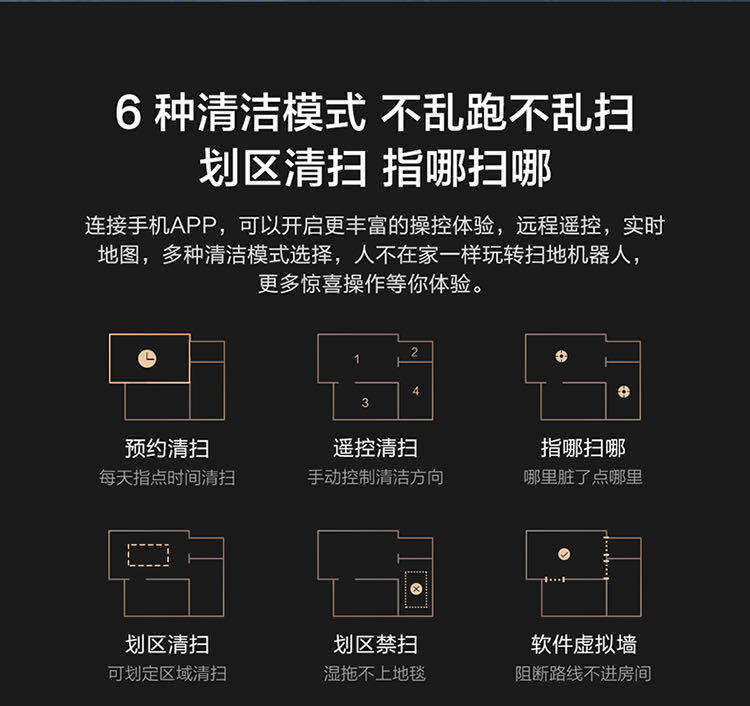 6 种清洁模式 不乱跑不乱扫
划区清扫 指哪扫哪

连接手机APP，可以开启更丰富的操控体验，远程遥控，实时地图，多种清洁模式选择，人不在家一样玩转扫地机器人，更多惊喜操作等你体验。

预约清扫
每天指点时间清扫

1 2 3 4
遥控清扫
手动控制清洁方向

指哪扫哪
哪里脏了点哪里

划区清扫
可划定区域清扫

划区禁扫
湿拖不上地毯

软件虚拟墙
阻断路线不进房间