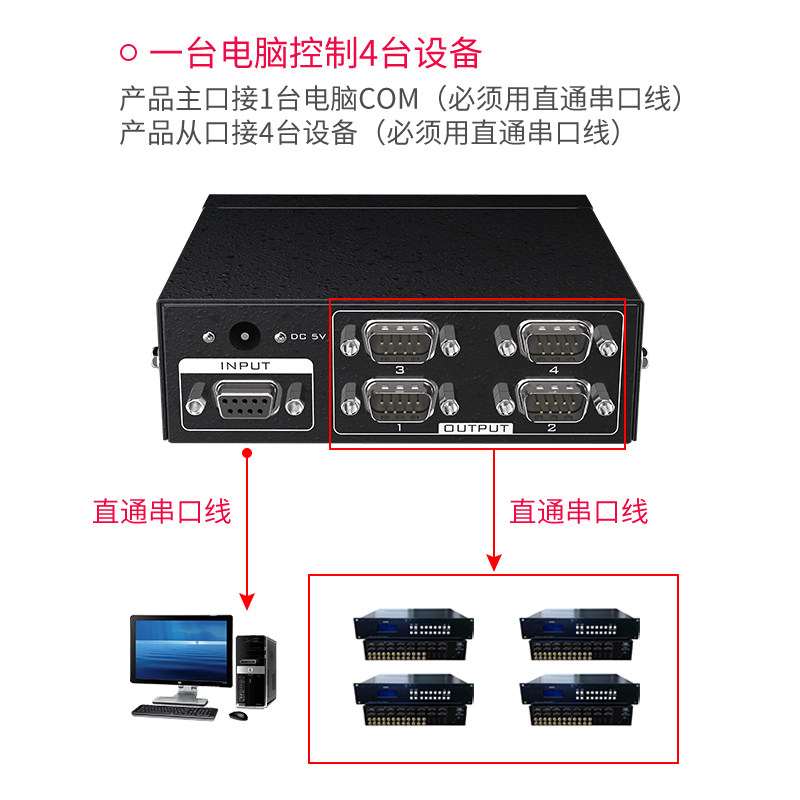 ○ 一台电脑控制4台设备
产品主口接1台电脑COM（必须用直通串口线）
产品从口接4台设备（必须用直通串口线）

DC 5V
INPUT
3
4
1
OUTPUT
2

直通串口线
直通串口线