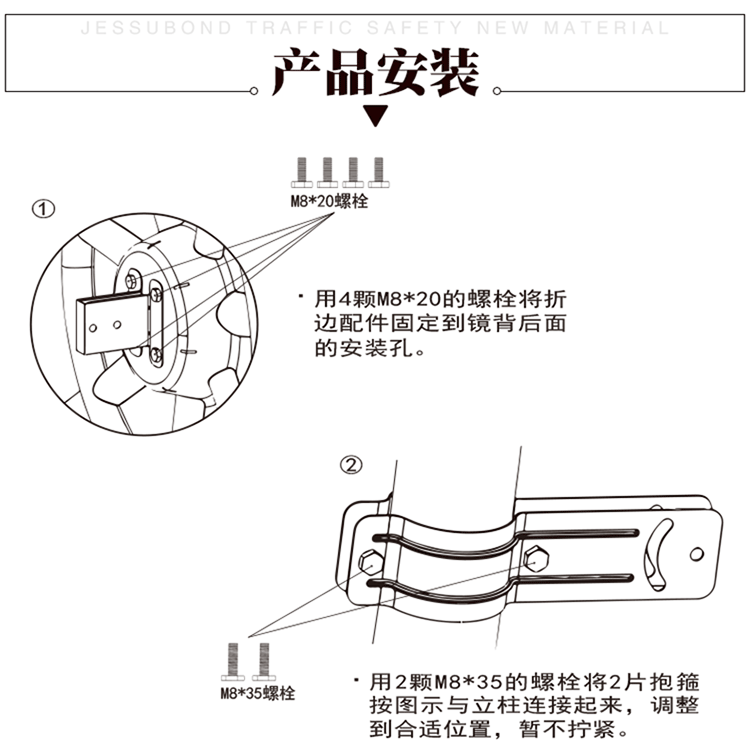 JESSUBOND TRAFFIC SAFETY NEW MATERIAL

产品安装

①

M8*20螺栓

· 用4颗M8*20的螺栓将折边配件固定到镜背后面的安装孔。

②

M8*35螺栓

· 用2颗M8*35的螺栓将2片抱箍按图示与立柱连接起来，调整到合适位置，暂不拧紧。