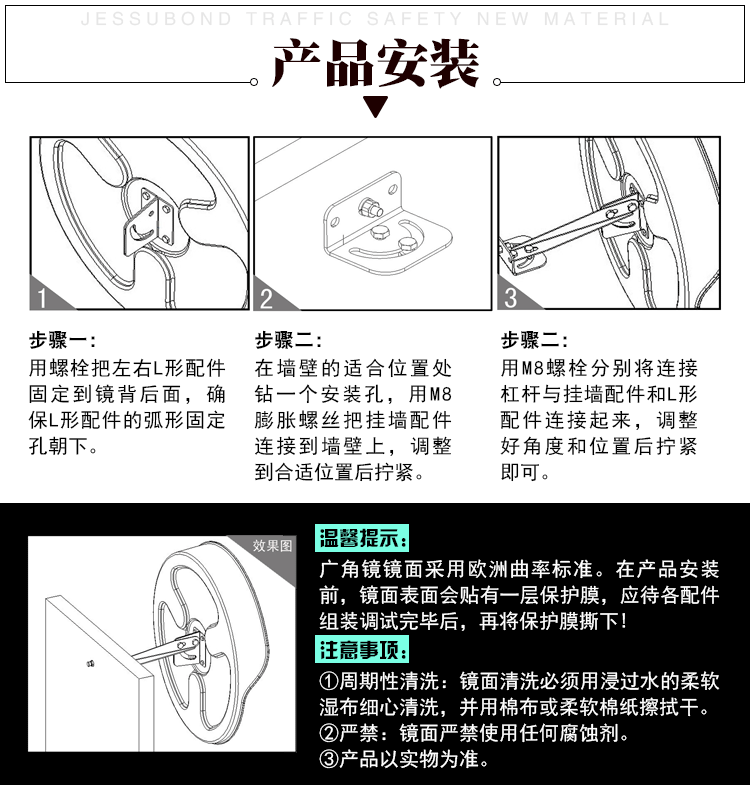 JESSUBOND TRAFFIC SAFETY NEW MATERIAL

产品安装

1

2

3

步骤一：
用螺栓把左右L形配件固定到镜背后面，确保L形配件的弧形固定孔朝下。

步骤二：
在墙壁的适合位置处钻一个安装孔，用M8膨胀螺丝把挂墙配件连接到墙壁上，调整到合适位置后拧紧。

步骤二：
用M8螺栓分别将连接杠杆与挂墙配件和L形配件连接起来，调整好角度和位置后拧紧即可。

效果图

温馨提示：
广角镜镜面采用欧洲曲率标准。在产品安装前，镜面表面会贴有一层保护膜，应待各配件组装调试完毕后，再将保护膜撕下！

注意事项：
①周期性清洗：镜面清洗必须用浸过水的柔软湿布细心清洗，并用棉布或柔软棉纸擦拭干。
②严禁：镜面严禁使用任何腐蚀剂。
③产品以实物为准。