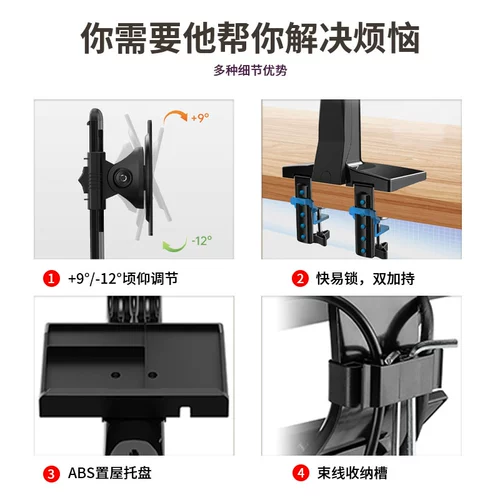 你需要他帮你解决烦恼

多种细节优势

+9°

-12°

1 +9°/-12°顷仰调节

2 快易锁，双加持

3 ABS置屋托盘

4 束线收纳槽