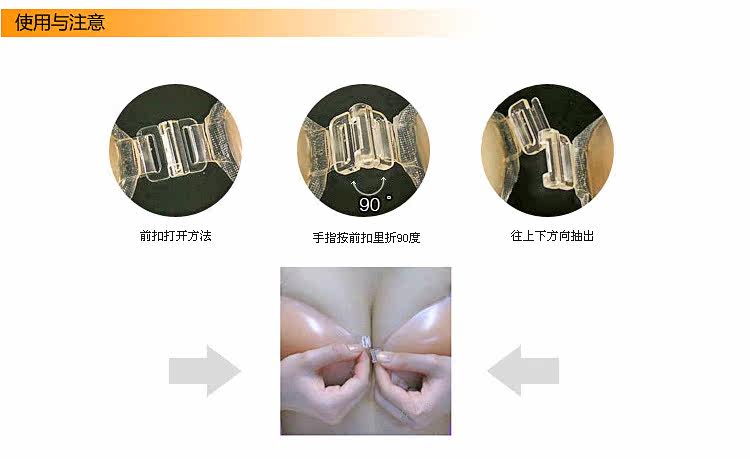 使用与注意

前扣打开方法

90°

手指按前扣里折90度

往上下方向抽出