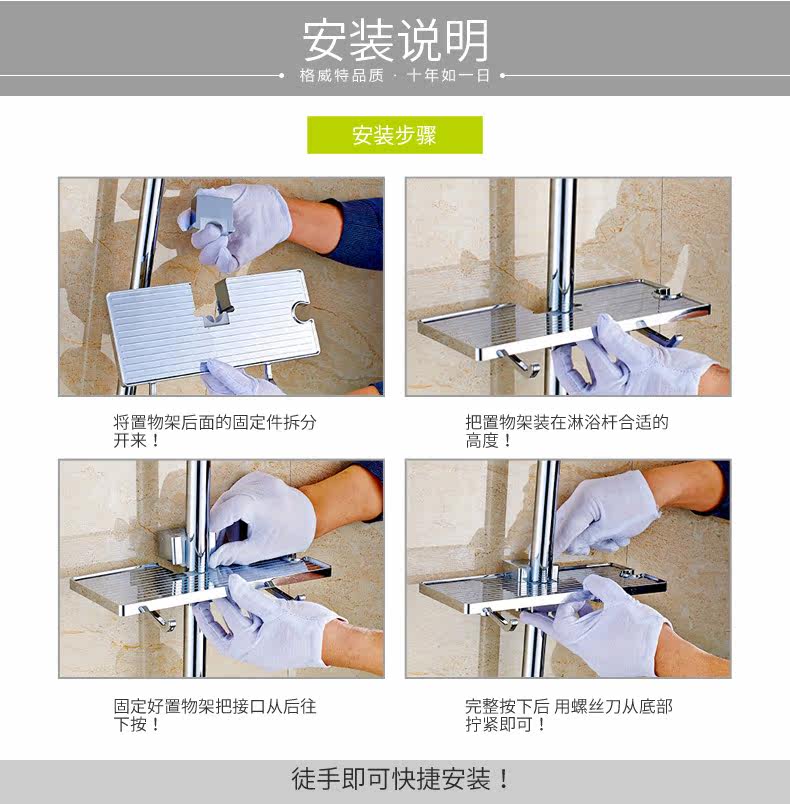 安装说明

格威特品质 · 十年如一日

安装步骤

将置物架后面的固定件拆分开来！

把置物架装在淋浴杆合适的高度！

固定好置物架把接口从后往下按！

完整按下后 用螺丝刀从底部拧紧即可！

徒手即可快捷安装！