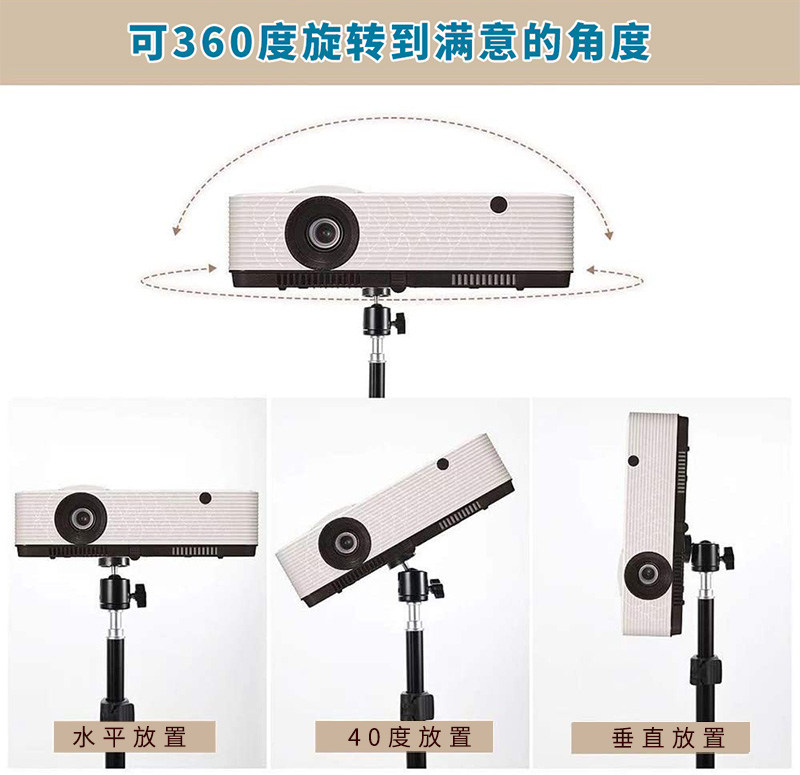 可360度旋转到满意的角度

水平放置

40度放置

垂直放置