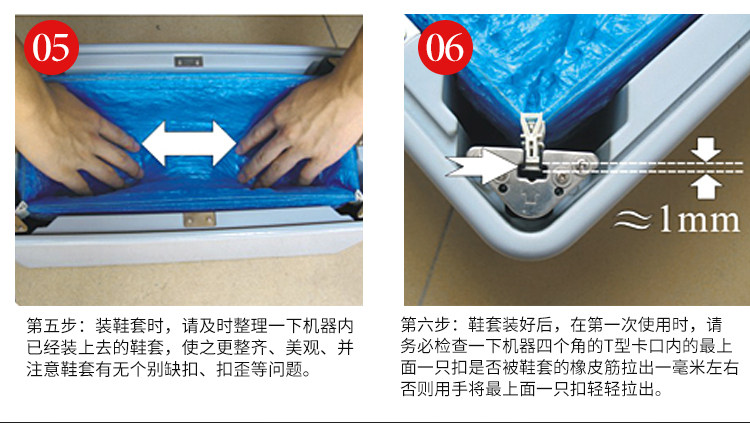 05

第五步：装鞋套时，请及时整理一下机器内已经装上去的鞋套，使之更整齐、美观、并注意鞋套有无个别缺扣、扣歪等问题。

06

$\approx$1mm

第六步：鞋套装好后，在第一次使用时，请务必检查一下机器四个角的T型卡口内的最上面一只扣是否被鞋套的橡皮筋拉出一毫米左右否则用手将最上面一只扣轻轻拉出。