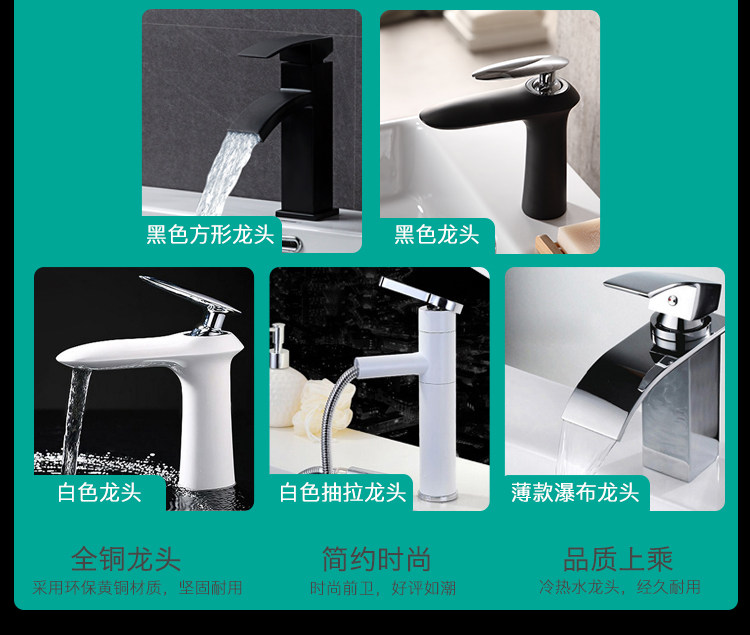 黑色方形龙头

黑色龙头

白色龙头

白色抽拉龙头

薄款瀑布龙头

全铜龙头
采用环保黄铜材质，坚固耐用

简约时尚
时尚前卫，好评如潮

品质上乘
冷热水龙头，经久耐用