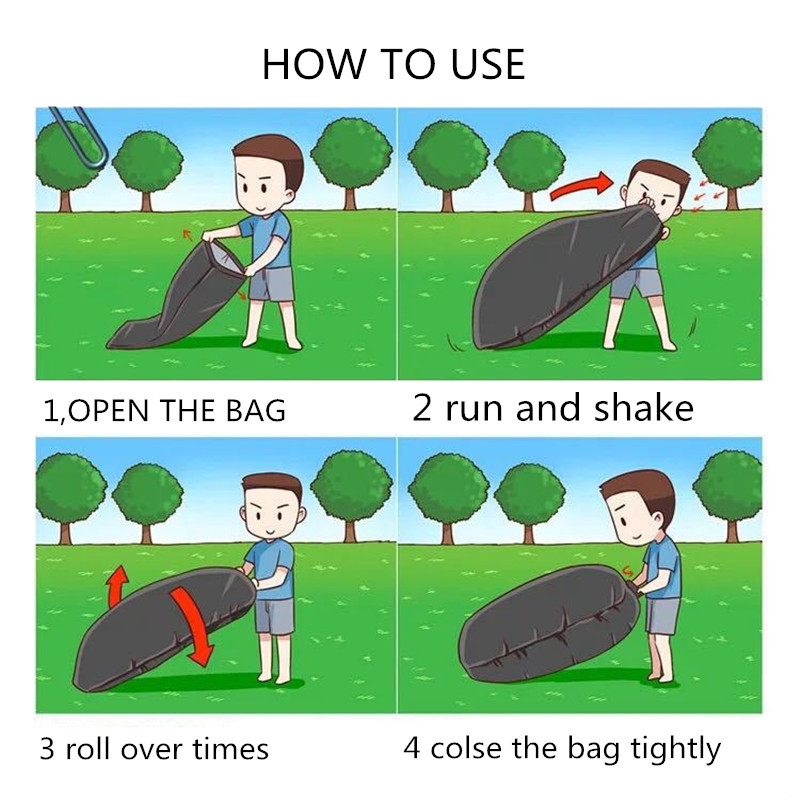 HOW TO USE

1,OPEN THE BAG

2 run and shake

3 roll over times

4 colse the bag tightly