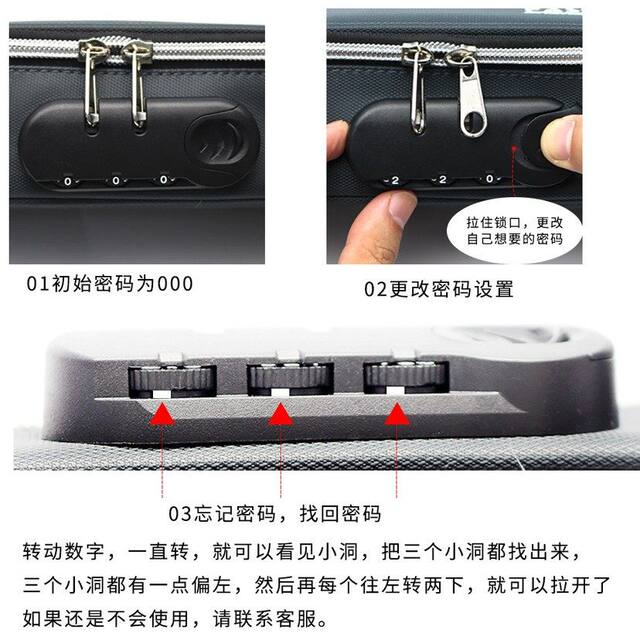 0 0 0

2 2 0

拉住锁口，更改自己想要的密码

01初始密码为000

02更改密码设置

03忘记密码，找回密码

转动数字，一直转，就可以看见小洞，把三个小洞都找出来，三个小洞都有一点偏左，然后再每个往左转两下，就可以拉开了如果还是不会使用，请联系客服。