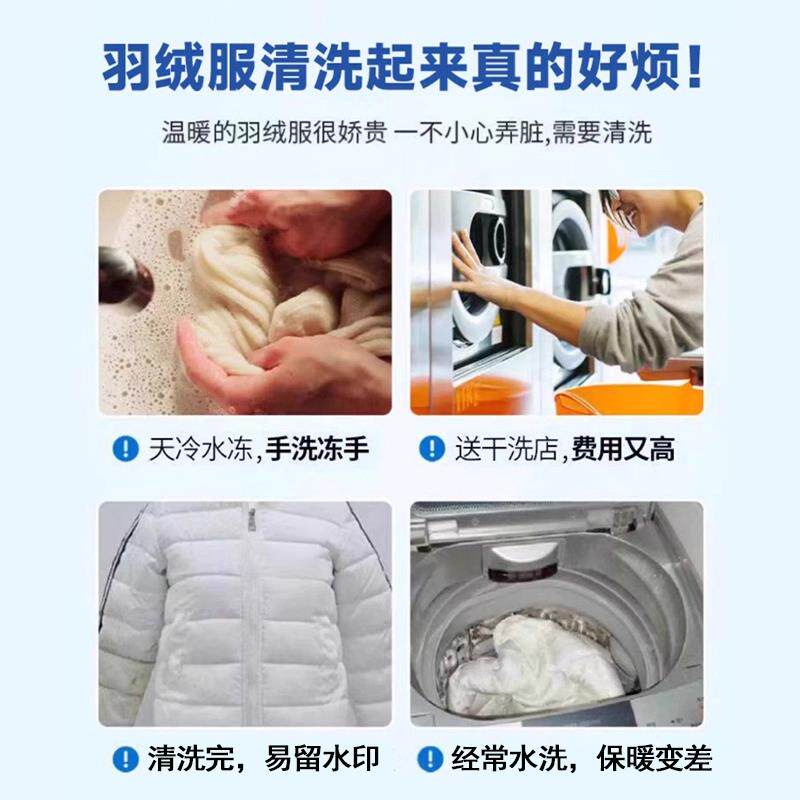 羽绒服清洗起来真的好烦！

温暖的羽绒服很娇贵 一不小心弄脏,需要清洗

! 天冷水冻,手洗冻手

! 送干洗店,费用又高

! 清洗完，易留水印

! 经常水洗，保暖变差