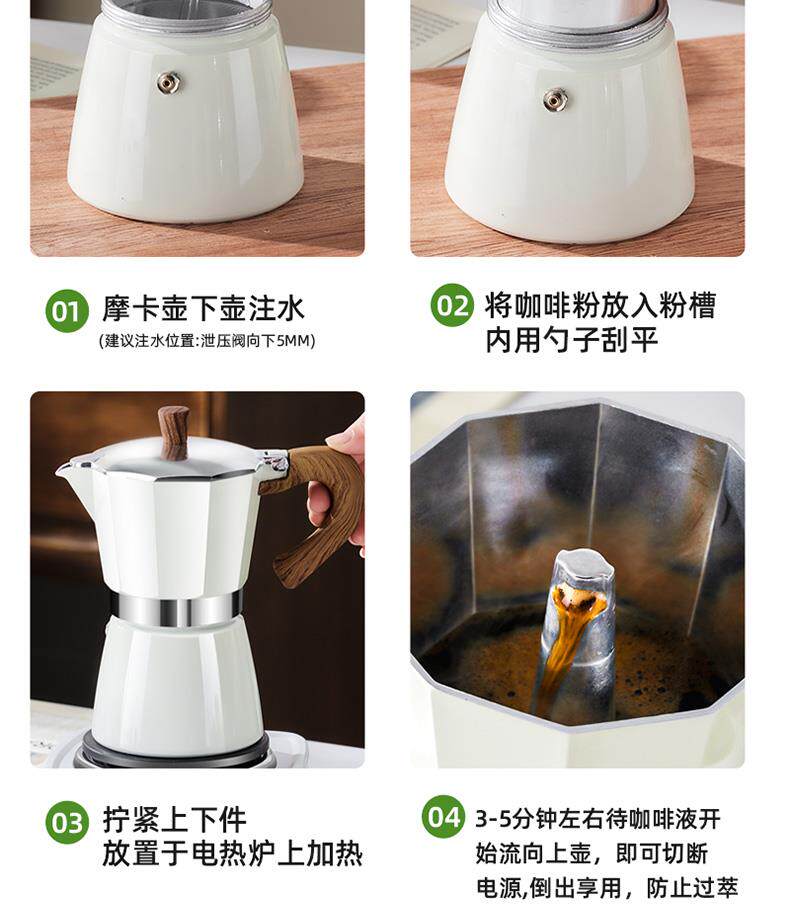 01 摩卡壶下壶注水
(建议注水位置:泄压阀向下5MM)

02 将咖啡粉放入粉槽内用勺子刮平

03 拧紧上下件
放置于电热炉上加热

04 3-5分钟左右待咖啡液开始流向上壶，即可切断电源,倒出享用，防止过萃