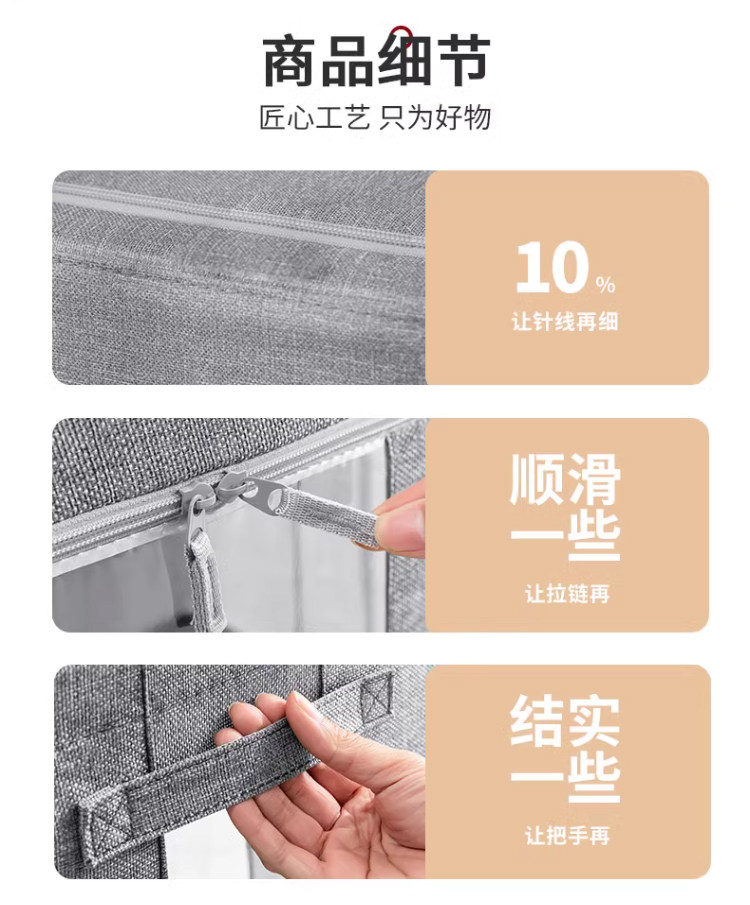 商品细节

匠心工艺 只为好物

10%

让针线再细

顺滑一些

让拉链再

结实一些

让把手再