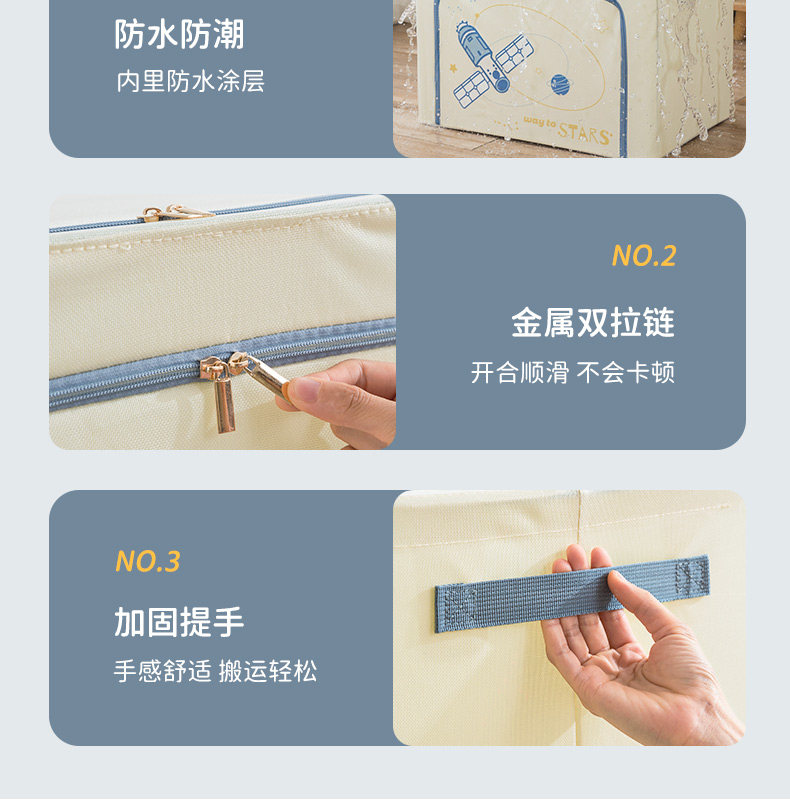 防水防潮
内里防水涂层

way to STARS

NO.2
金属双拉链
开合顺滑 不会卡顿

NO.3
加固提手
手感舒适 搬运轻松