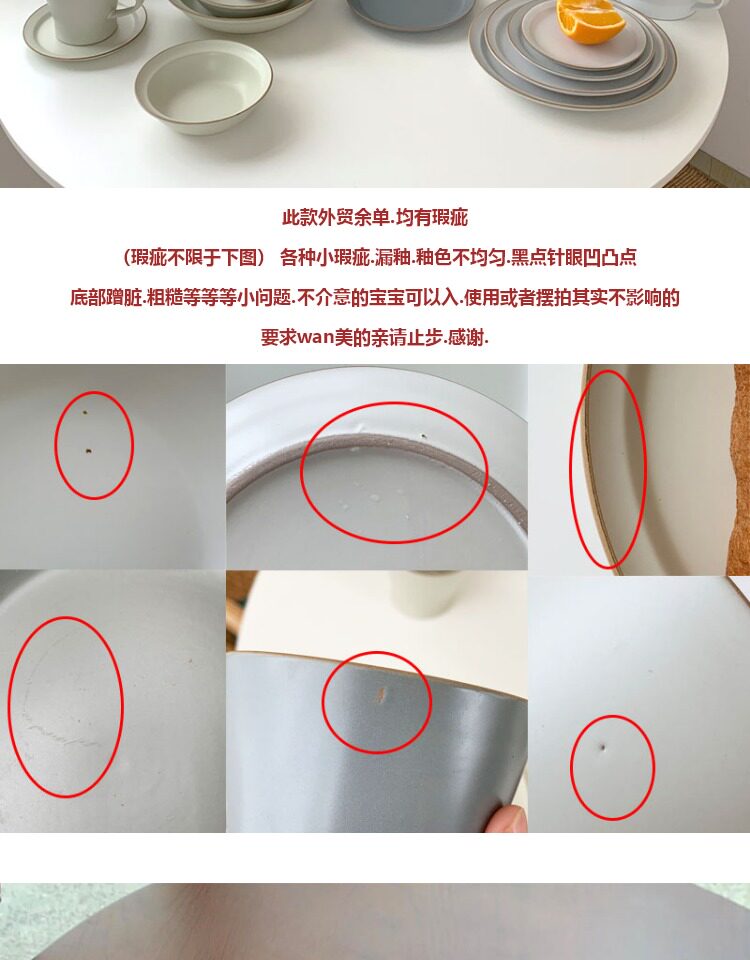 此款外贸余单.均有瑕疵

（瑕疵不限于下图） 各种小瑕疵.漏釉.釉色不均匀.黑点针眼凹凸点

底部蹭脏.粗糙等等等小问题.不介意的宝宝可以入.使用或者摆拍其实不影响的

要求wan美的亲请止步.感谢.