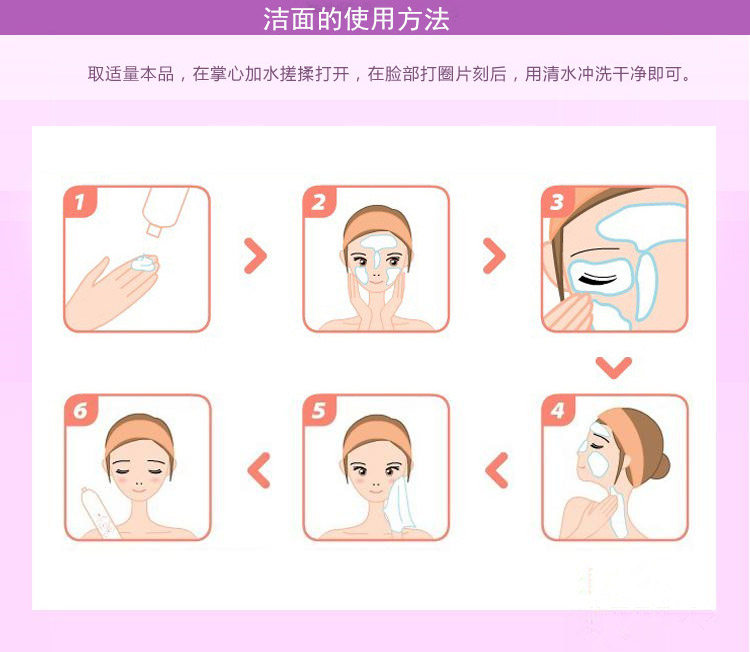 洁面的使用方法

取适量本品，在掌心加水搓揉打开，在脸部打圈片刻后，用清水冲洗干净即可。

1

2

3

4

5

6