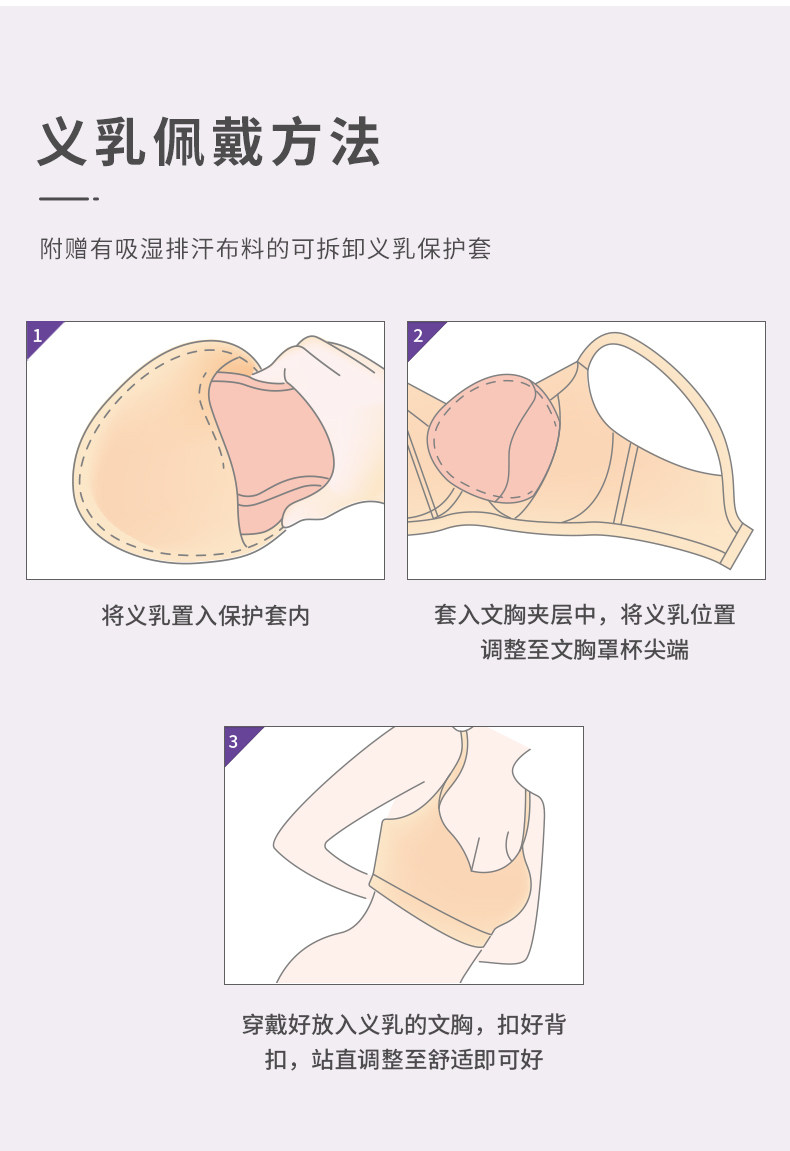 义乳佩戴方法

附赠有吸湿排汗布料的可拆卸义乳保护套

1

将义乳置入保护套内

2

套入文胸夹层中，将义乳位置调整至文胸罩杯尖端

3

穿戴好放入义乳的文胸，扣好背扣，站直调整至舒适即可好