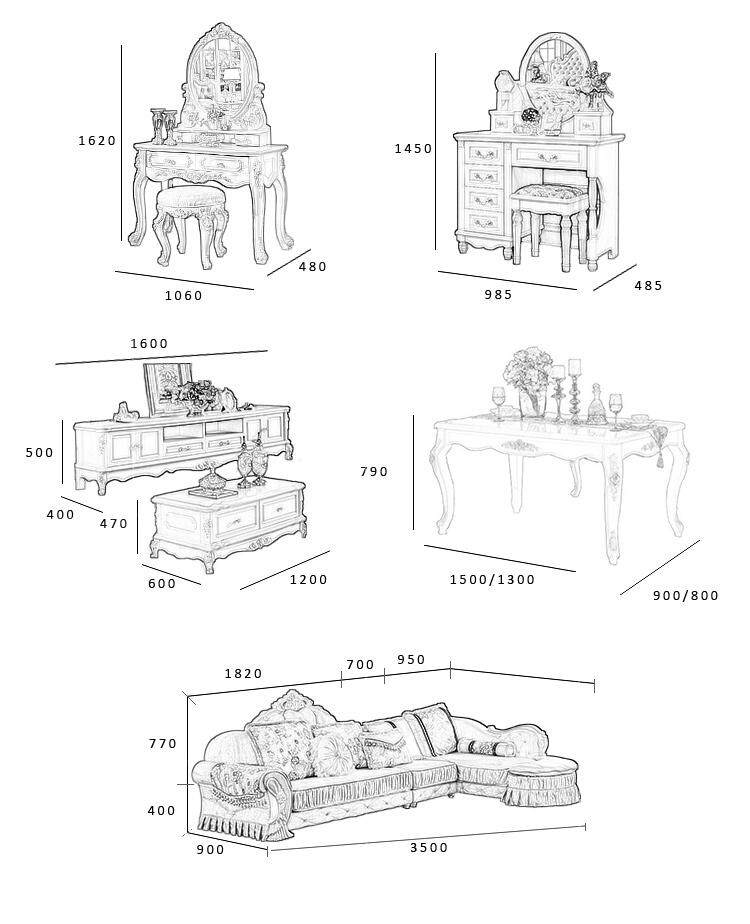 1620
480
1060

1450
985
485

1600
500
400
470
600
1200

790
1500/1300
900/800

1820
700
950
770
400
900
3500