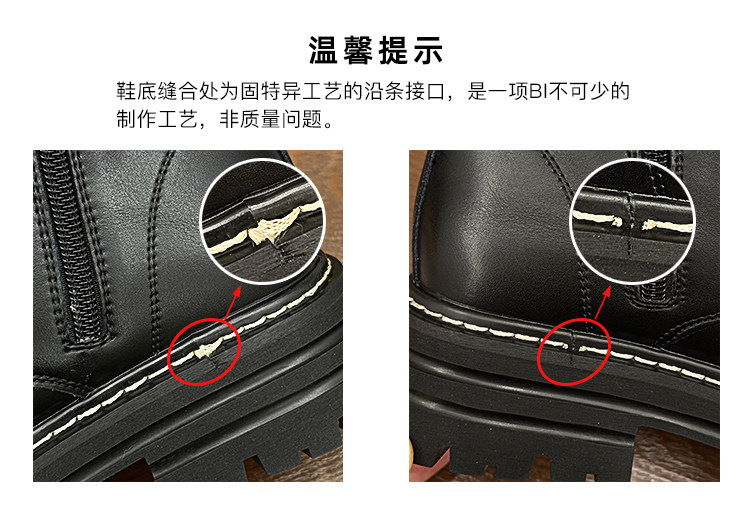 温馨提示

鞋底缝合处为固特异工艺的沿条接口，是一项BI不可少的制作工艺，非质量问题。