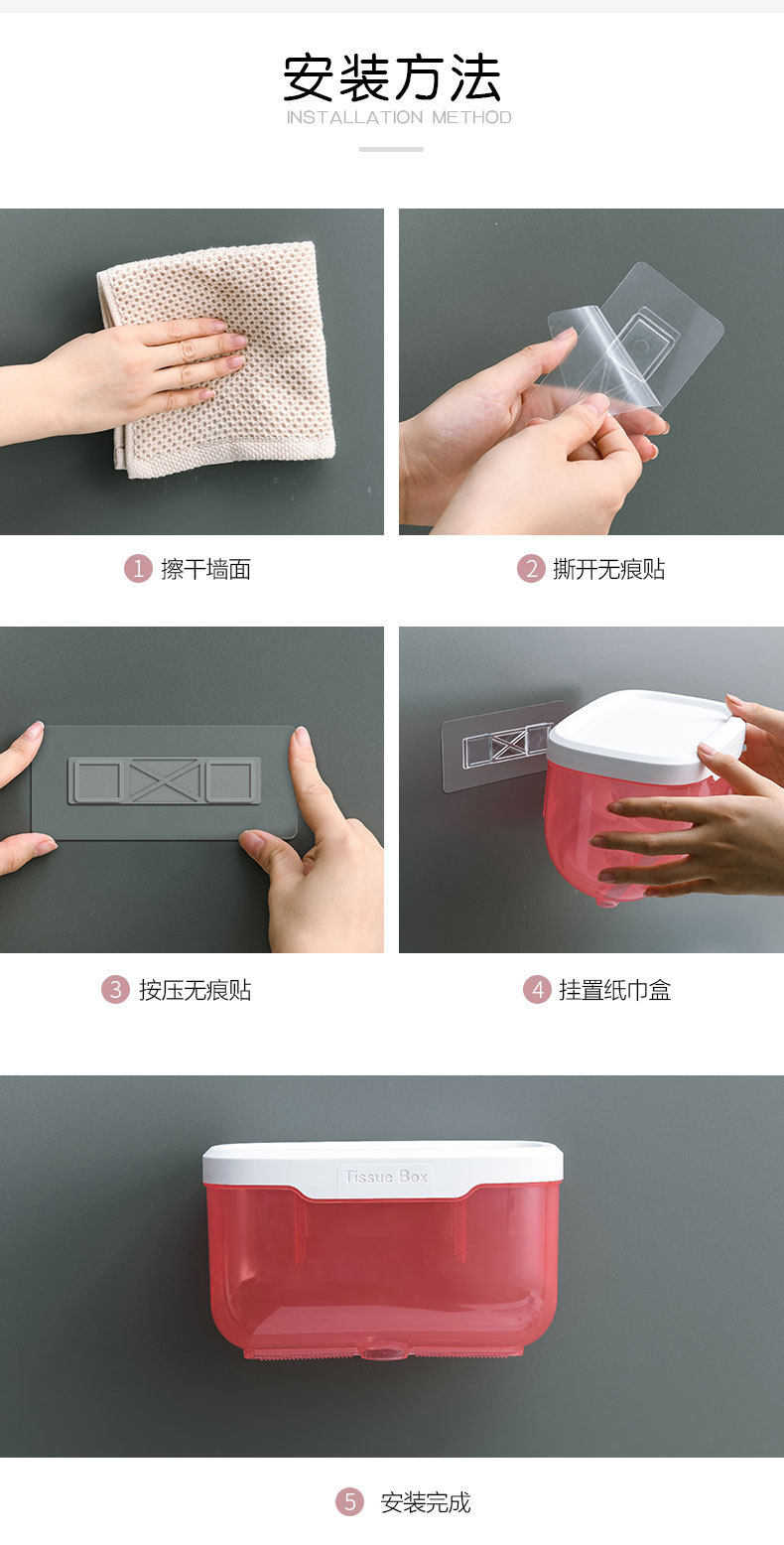 安装方法
INSTALLATION METHOD

1 擦干墙面

2 撕开无痕贴

3 按压无痕贴

4 挂置纸巾盒

Tissue Box

5 安装完成