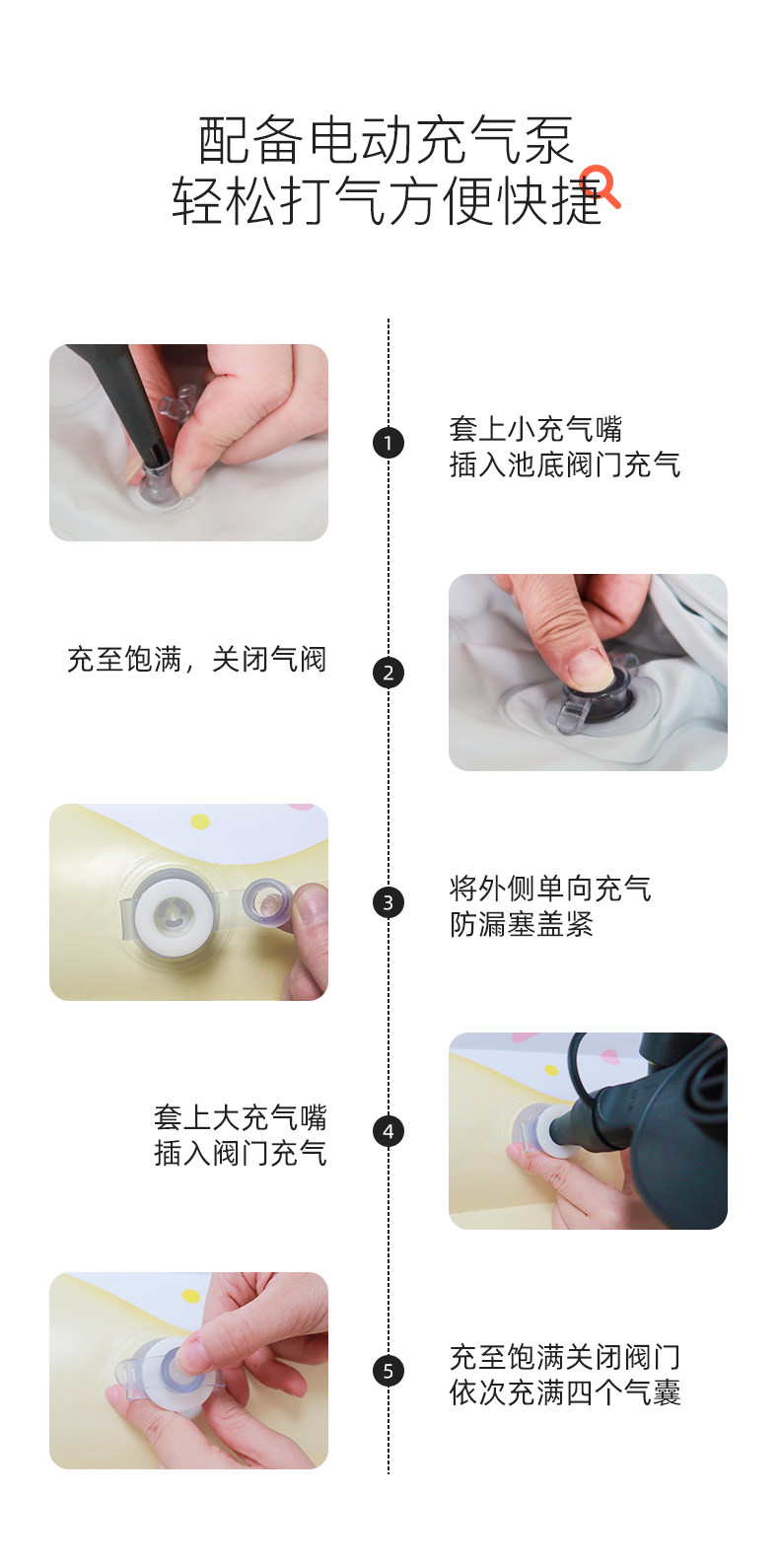 配备电动充气泵
轻松打气方便快捷

1
套上小充气嘴
插入池底阀门充气

充至饱满，关闭气阀
2

3
将外侧单向充气
防漏塞盖紧

套上大充气嘴
插入阀门充气
4

5
充至饱满关闭阀门
依次充满四个气囊