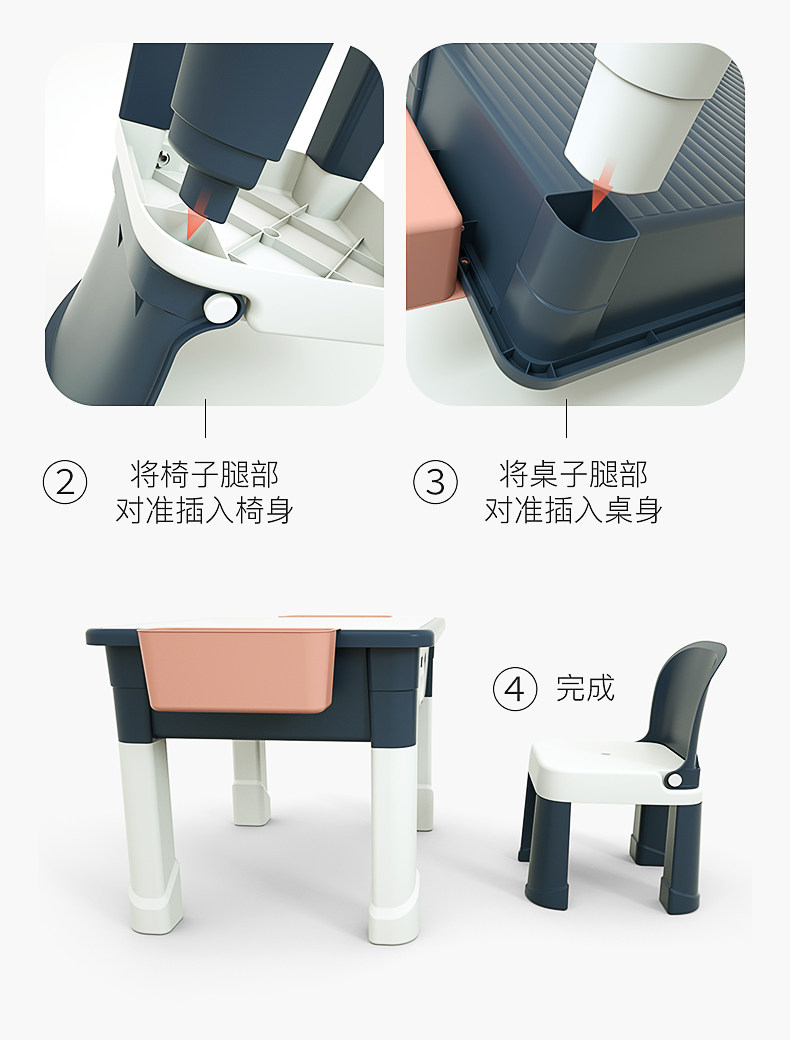 ② 将椅子腿部对准插入椅身

③ 将桌子腿部对准插入桌身

④ 完成