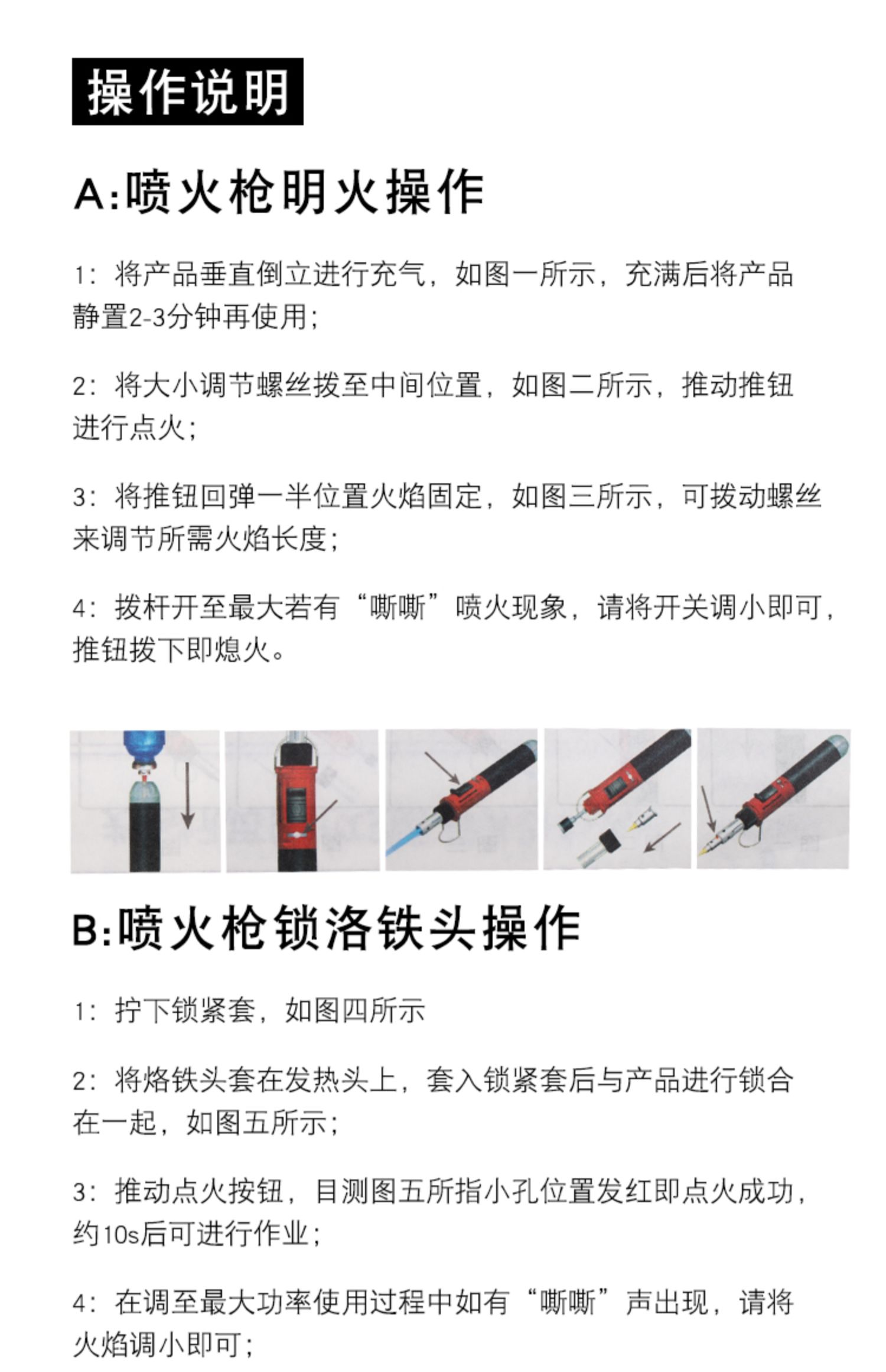 操作说明

A:喷火枪明火操作

1：将产品垂直倒立进行充气，如图一所示，充满后将产品静置2-3分钟再使用；

2：将大小调节螺丝拨至中间位置，如图二所示，推动推钮进行点火；

3：将推钮回弹一半位置火焰固定，如图三所示，可拨动螺丝来调节所需火焰长度；

4：拨杆开至最大若有“嘶嘶”喷火现象，请将开关调小即可，推钮拨下即熄火。

B:喷火枪锁洛铁头操作

1：拧下锁紧套，如图四所示

2：将烙铁头套在发热头上，套入锁紧套后与产品进行锁合在一起，如图五所示；

3：推动点火按钮，目测图五所指小孔位置发红即点火成功，约10s后可进行作业；

4：在调至最大功率使用过程中如有“嘶嘶”声出现，请将火焰调小即可；