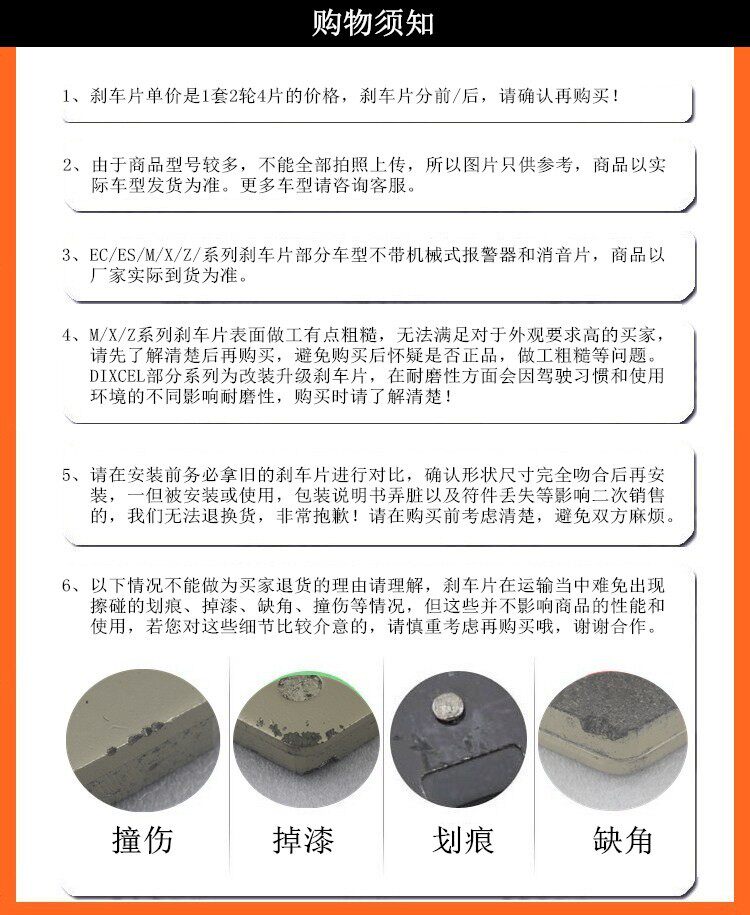 购物须知

1、刹车片单价是1套2轮4片的价格，刹车片分前/后，请确认再购买！

2、由于商品型号较多，不能全部拍照上传，所以图片只供参考，商品以实际车型发货为准。更多车型请咨询客服。

3、EC/ES/M/X/Z/系列刹车片部分车型不带机械式报警器和消音片，商品以厂家实际到货为准。

4、M/X/Z系列刹车片表面做工有点粗糙，无法满足对于外观要求高的买家，请先了解清楚后再购买，避免购买后怀疑是否正品，做工粗糙等问题。DIXCEL部分系列为改装升级刹车片，在耐磨性方面会因驾驶习惯和使用环境的不同影响耐磨性，购买时请了解清楚！

5、请在安装前务必拿旧的刹车片进行对比，确认形状尺寸完全吻合后再安装，一但被安装或使用，包装说明书弄脏以及符件丢失等影响二次销售的，我们无法退换货，非常抱歉！请在购买前考虑清楚，避免双方麻烦。

6、以下情况不能做为买家退货的理由请理解，刹车片在运输当中难免出现擦碰的划痕、掉漆、缺角、撞伤等情况，但这些并不影响商品的性能和使用，若您对这些细节比较介意的，请慎重考虑再购买哦，谢谢合作。

撞伤

掉漆

划痕

缺角